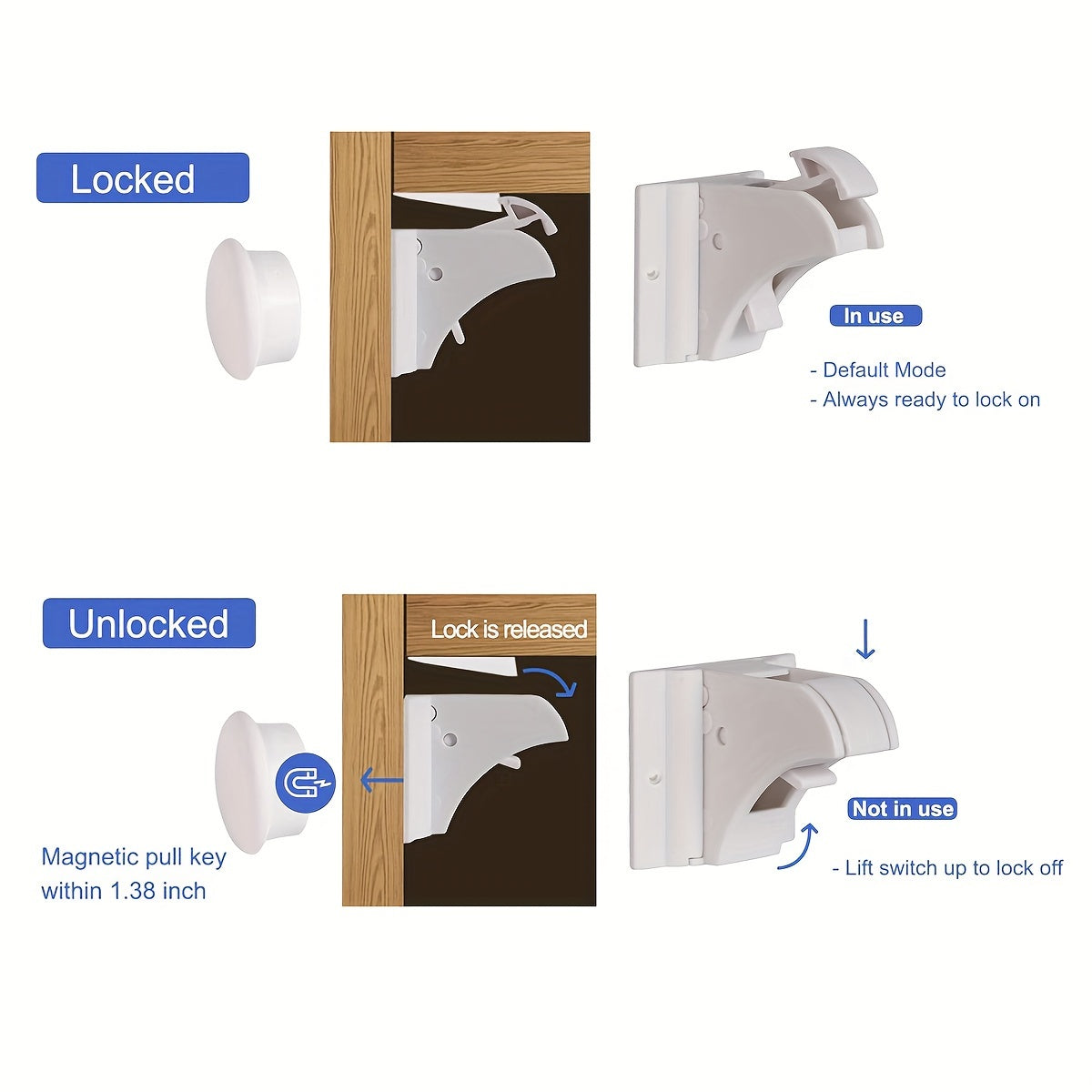 Locked

In use

- Default Mode
- Always ready to lock on

Unlocked

Lock is released

Magnetic pull key within 1.38 inch

Not in use

- Lift switch up to lock off