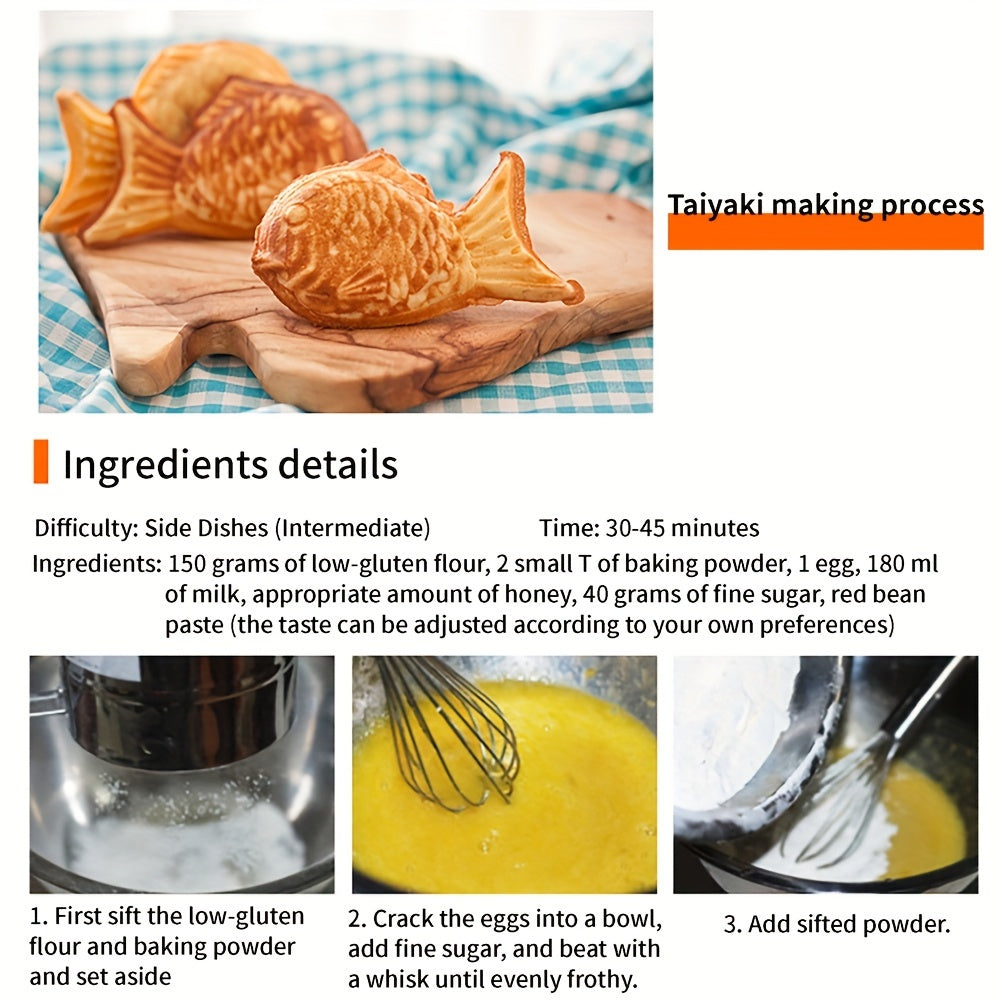 Taiyaki making process

Ingredients details

Difficulty: Side Dishes (Intermediate) Time: 30-45 minutes

Ingredients: 150 grams of low-gluten flour, 2 small T of baking powder, 1 egg, 180 ml of milk, appropriate amount of honey, 40 grams of fine sugar, red bean paste (the taste can be adjusted according to your own preferences)

1. First sift the low-gluten flour and baking powder and set aside

2. Crack the eggs into a bowl, add fine sugar, and beat with a whisk until evenly frothy.

3. Add sifted powder.