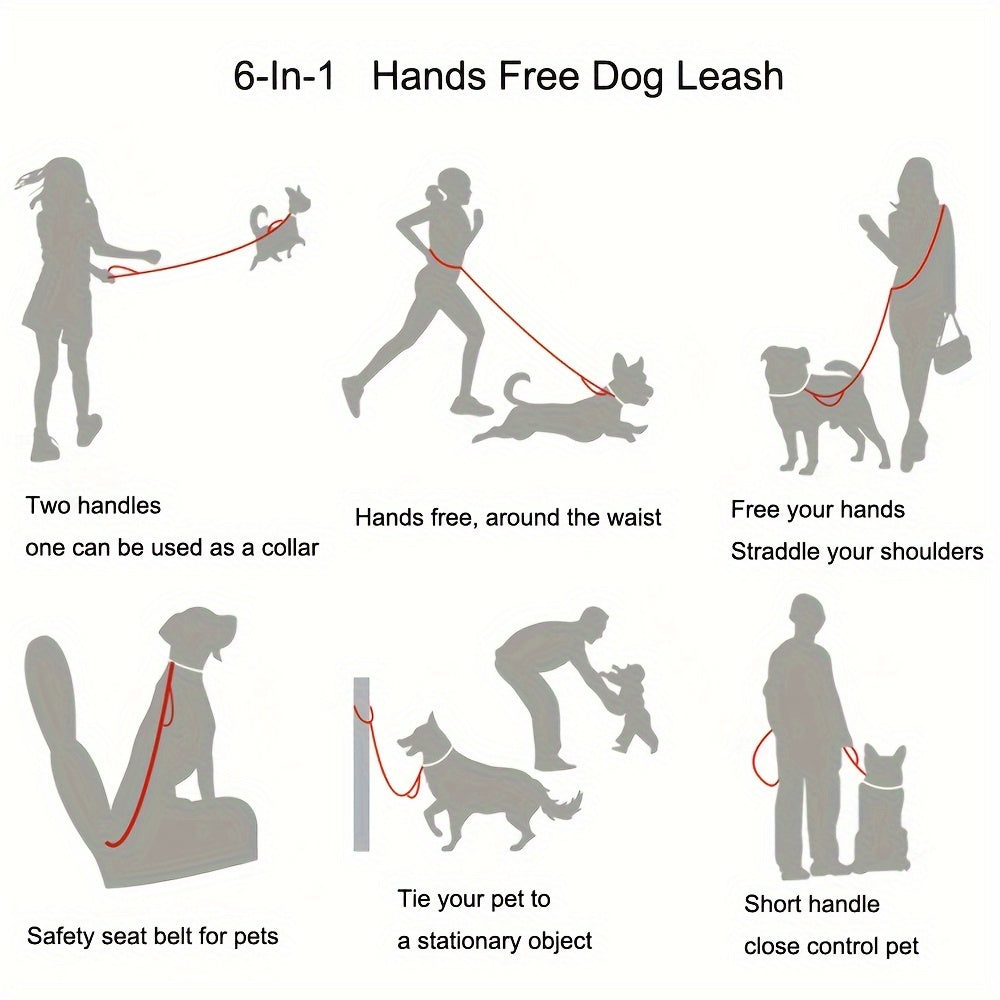 6-In-1 Hands Free Dog Leash

Two handles
one can be used as a collar

Hands free, around the waist

Free your hands
Straddle your shoulders

Safety seat belt for pets

Tie your pet to
a stationary object

Short handle
close control pet