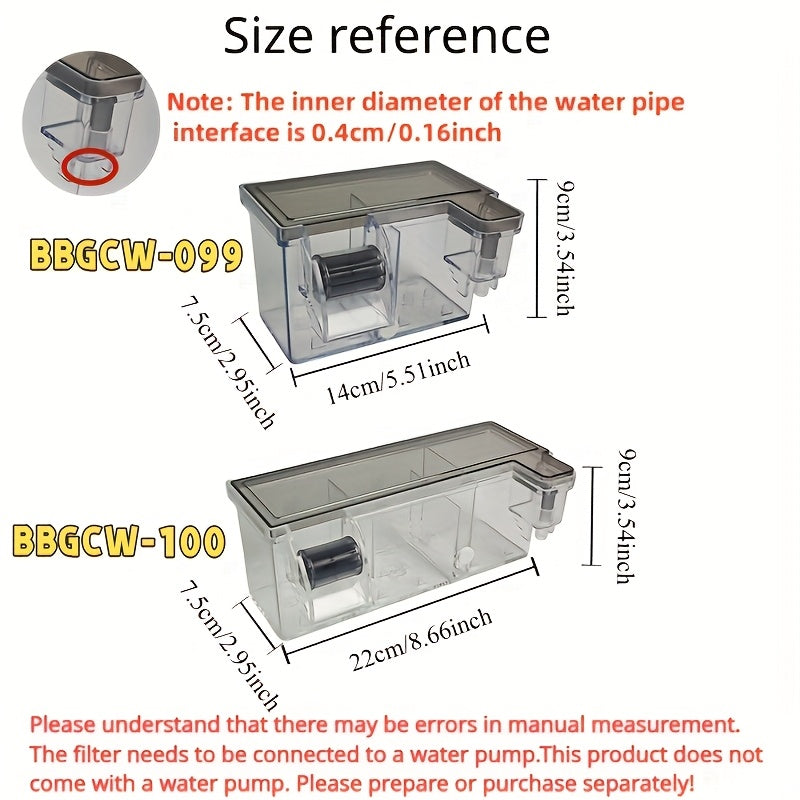 Size reference

Note: The inner diameter of the water pipe interface is 0.4cm/0.16inch

BBGCW-099

9cm/3.54inch

7.5cm/2.95inch

14cm/5.51inch

BBGCW-100

9cm/3.54inch

7.5cm/2.95inch

22cm/8.66inch

Please understand that there may be errors in manual measurement.
The filter needs to be connected to a water pump.This product does not come with a water pump. Please prepare or purchase separately!