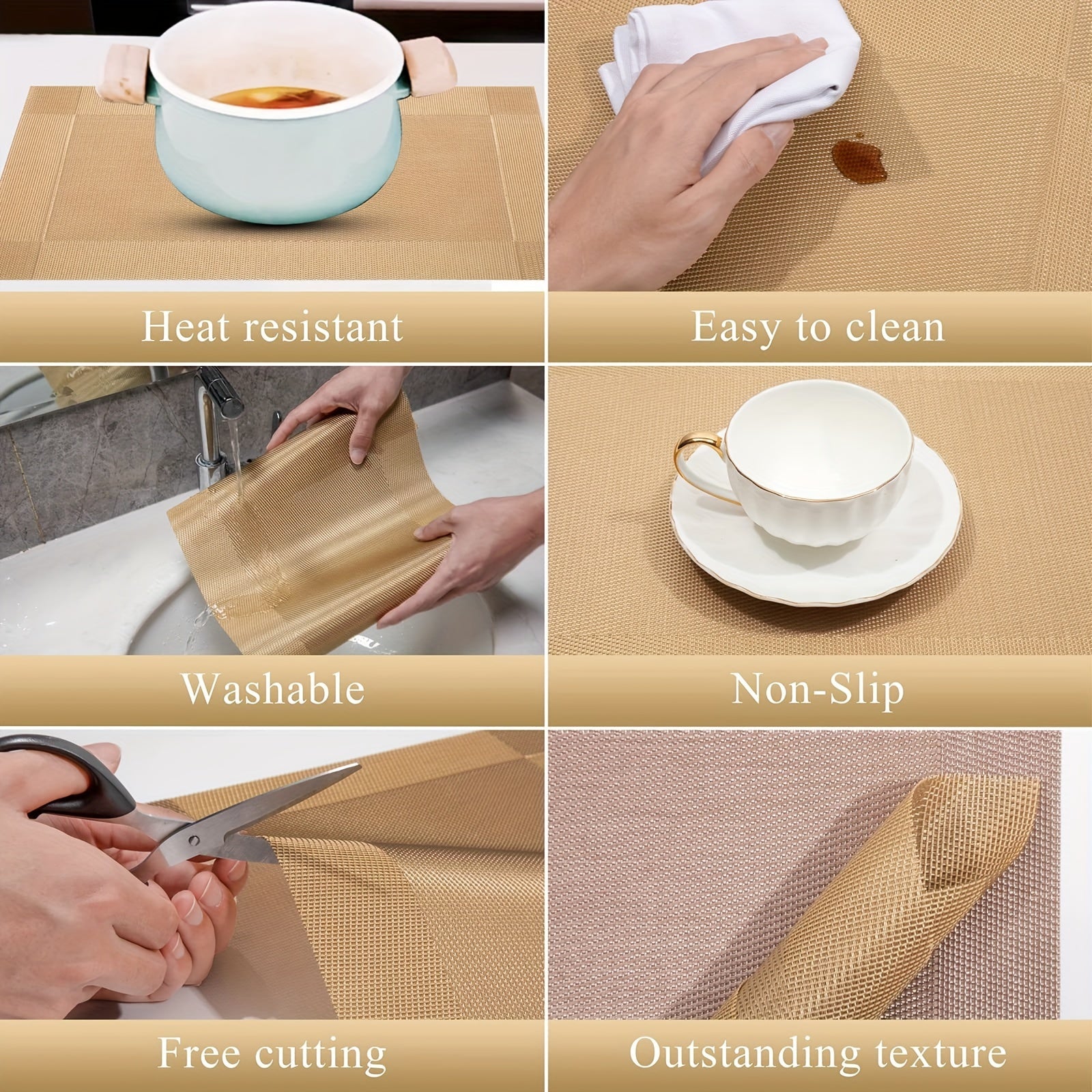 Heat resistant

Easy to clean

Washable

Non-Slip

Free cutting

Outstanding texture