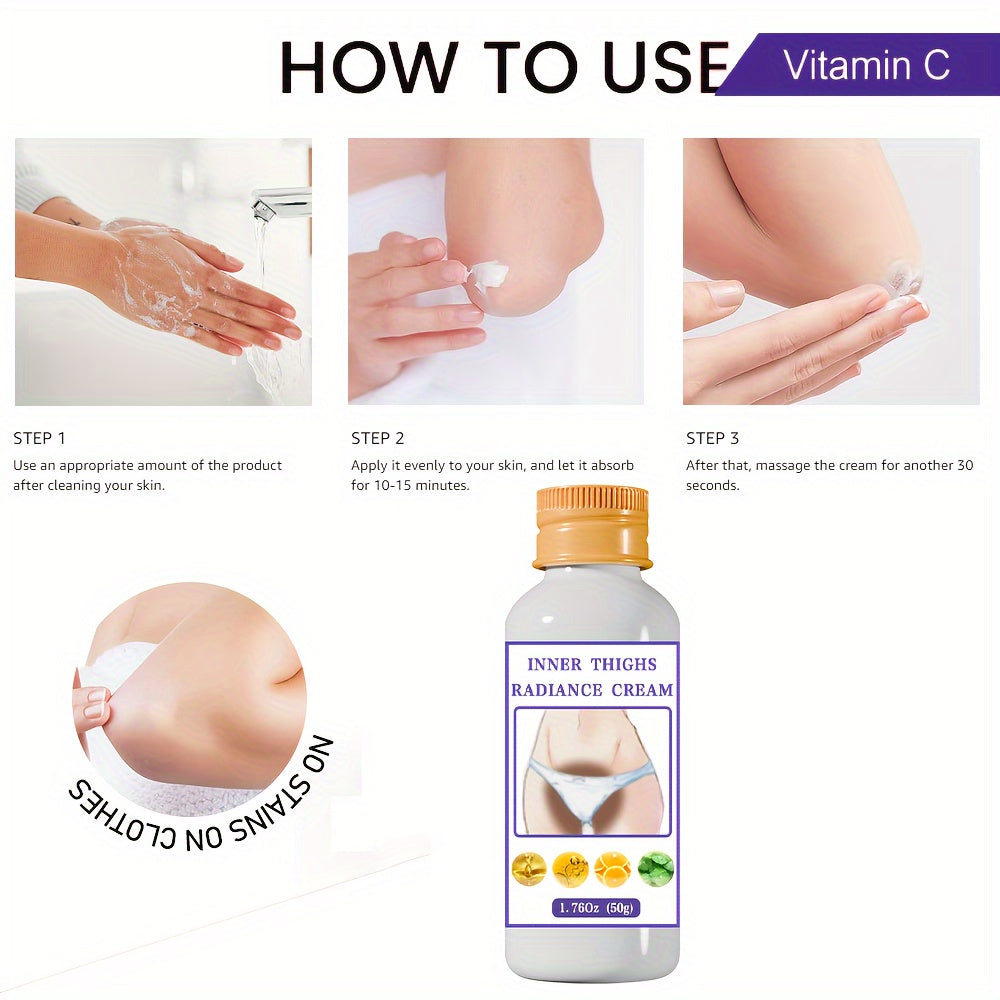 HOW TO USE Vitamin C

STEP 1
Use an appropriate amount of the product after cleaning your skin.

STEP 2
Apply it evenly to your skin, and let it absorb for 10-15 minutes.

STEP 3
After that, massage the cream for another 30 seconds.

NO STAINS ON CLOTHES

INNER THIGHS
RADIANCE CREAM
1.76Oz (50g)