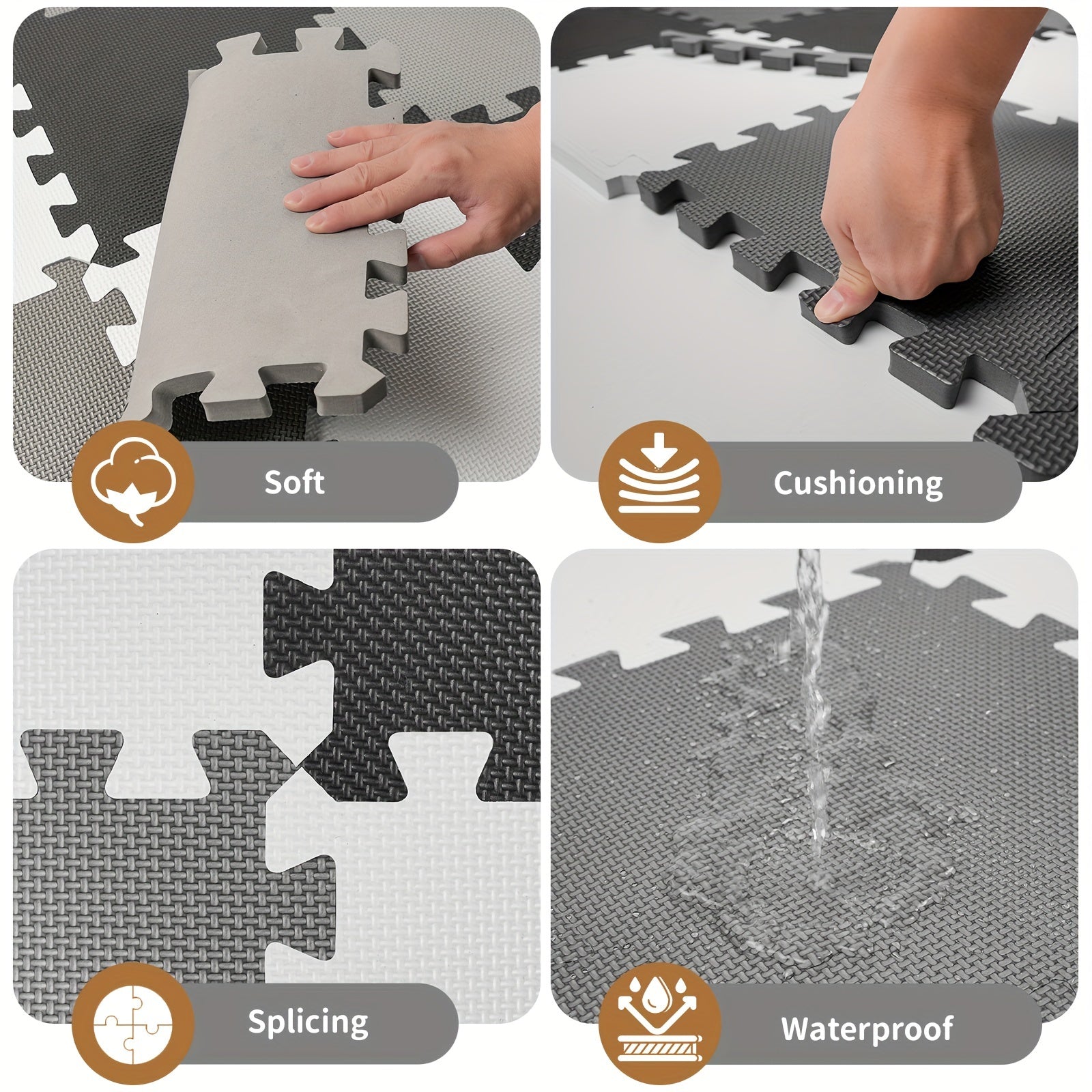 Soft

Cushioning

Splicing

Waterproof