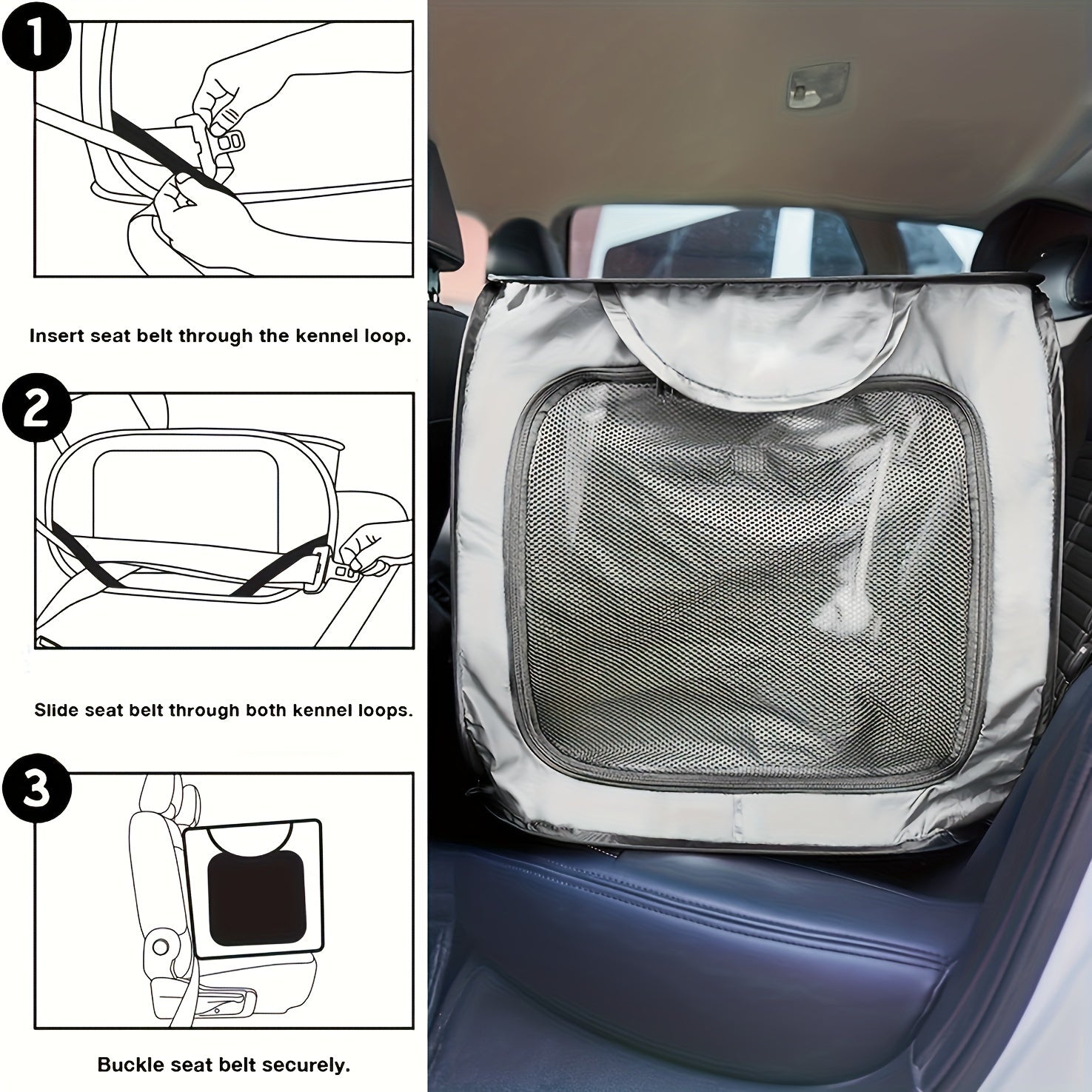 1

Insert seat belt through the kennel loop.

2

Slide seat belt through both kennel loops.

3

Buckle seat belt securely.