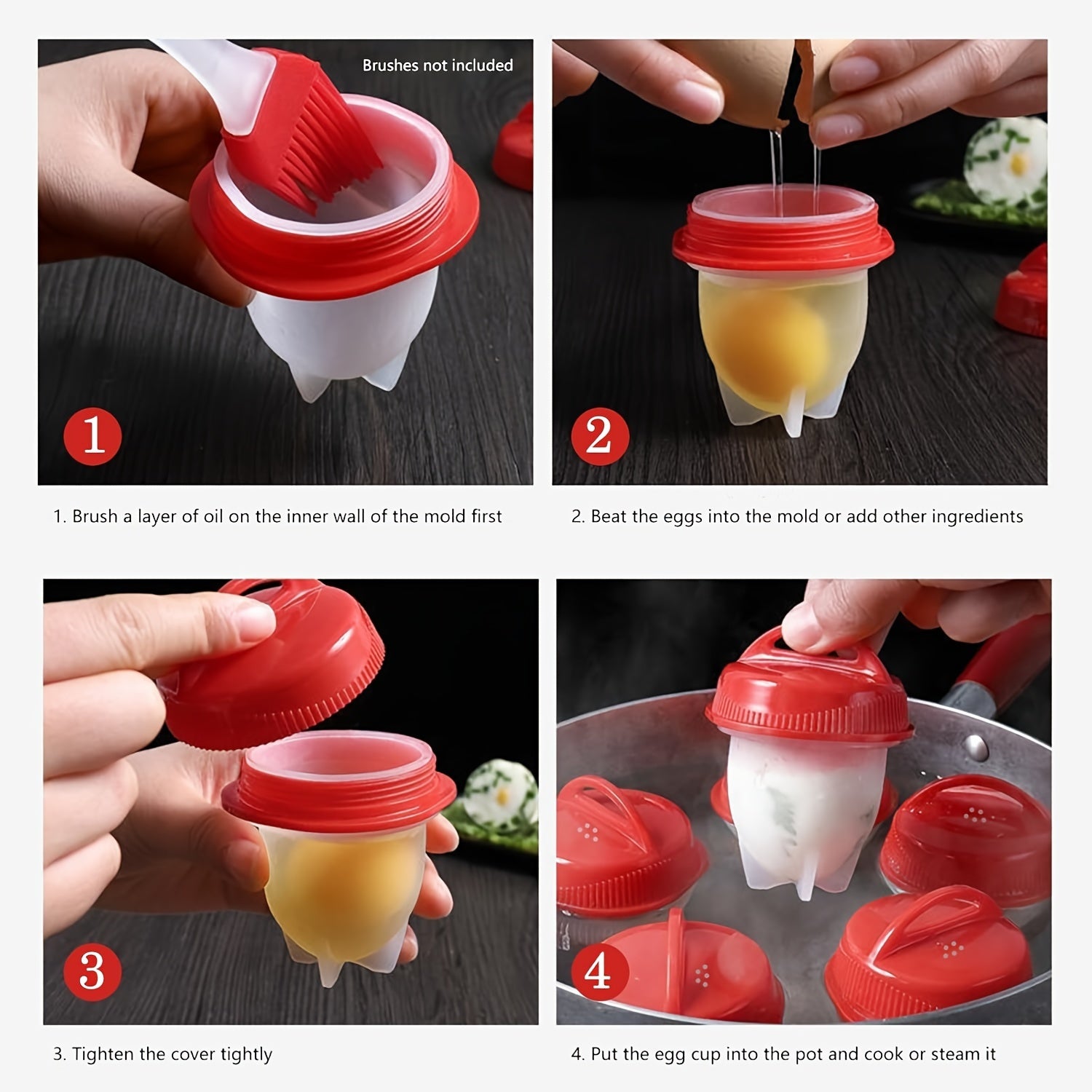 Brushes not included

1

1. Brush a layer of oil on the inner wall of the mold first

2

2. Beat the eggs into the mold or add other ingredients

3

3. Tighten the cover tightly

4

4. Put the egg cup into the pot and cook or steam it