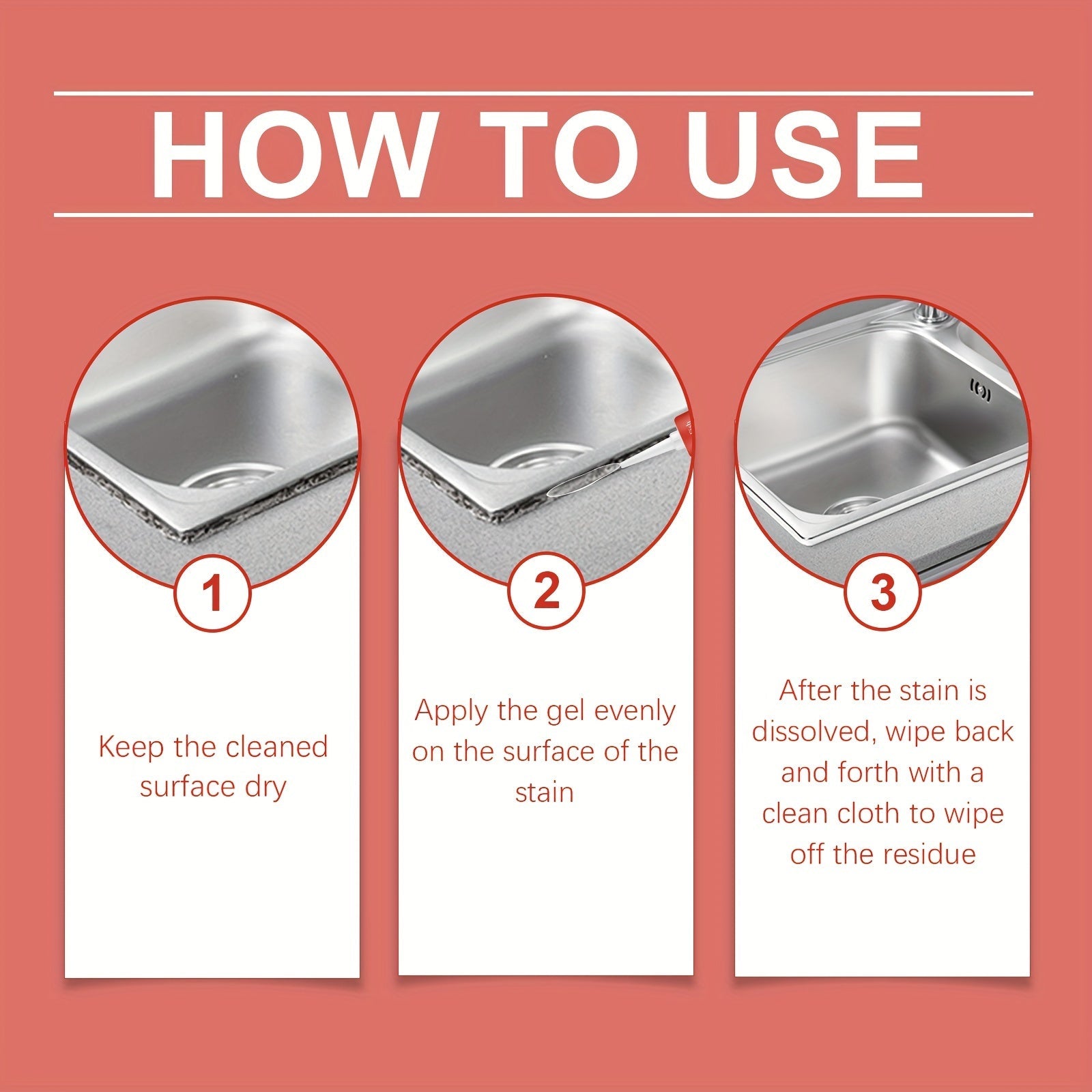 HOW TO USE

1

Keep the cleaned surface dry

2

Apply the gel evenly on the surface of the stain

3

After the stain is dissolved, wipe back and forth with a clean cloth to wipe off the residue