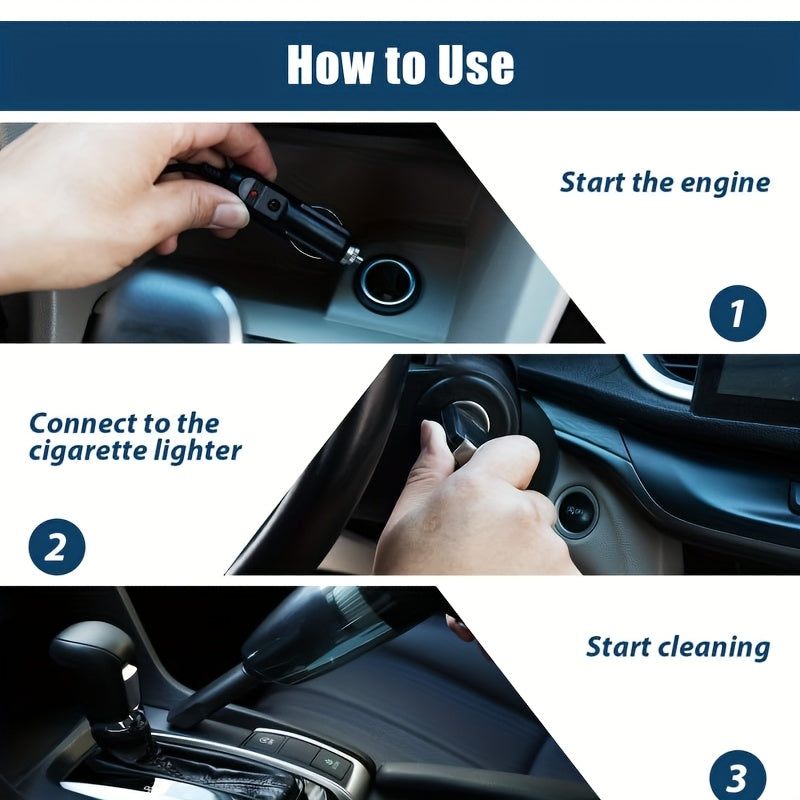 How to Use

Start the engine

1

Connect to the cigarette lighter

2

Start cleaning

3