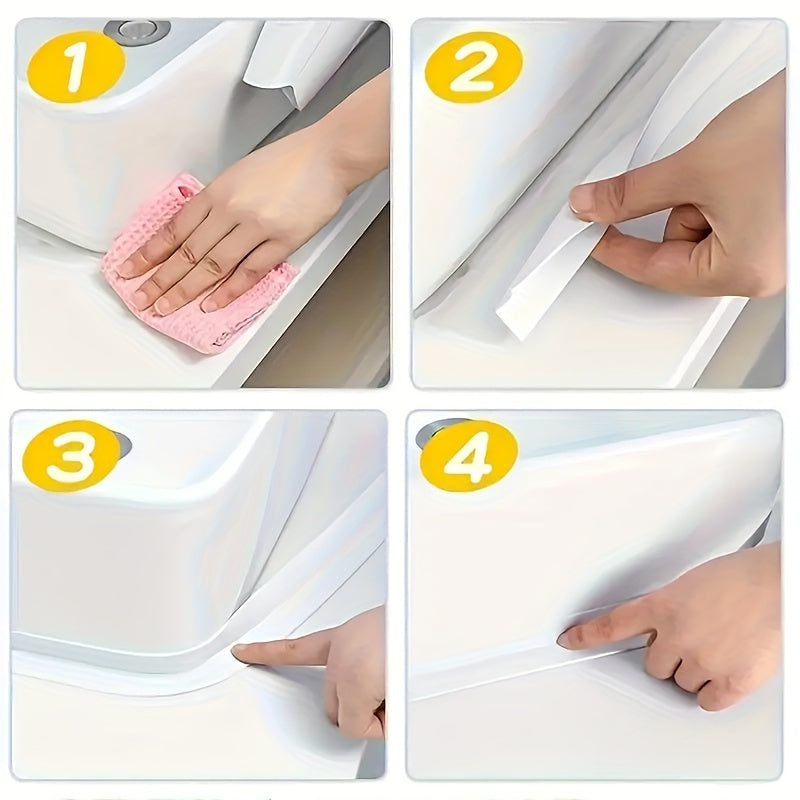 1

2

3

4