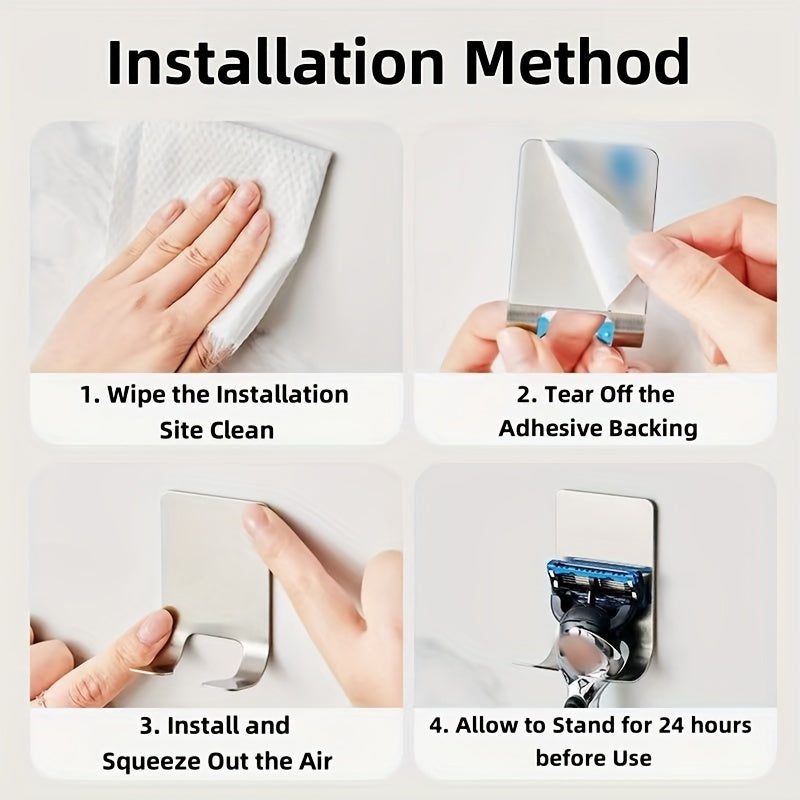 Installation Method

1. Wipe the Installation Site Clean

2. Tear Off the Adhesive Backing

3. Install and Squeeze Out the Air

4. Allow to Stand for 24 hours before Use