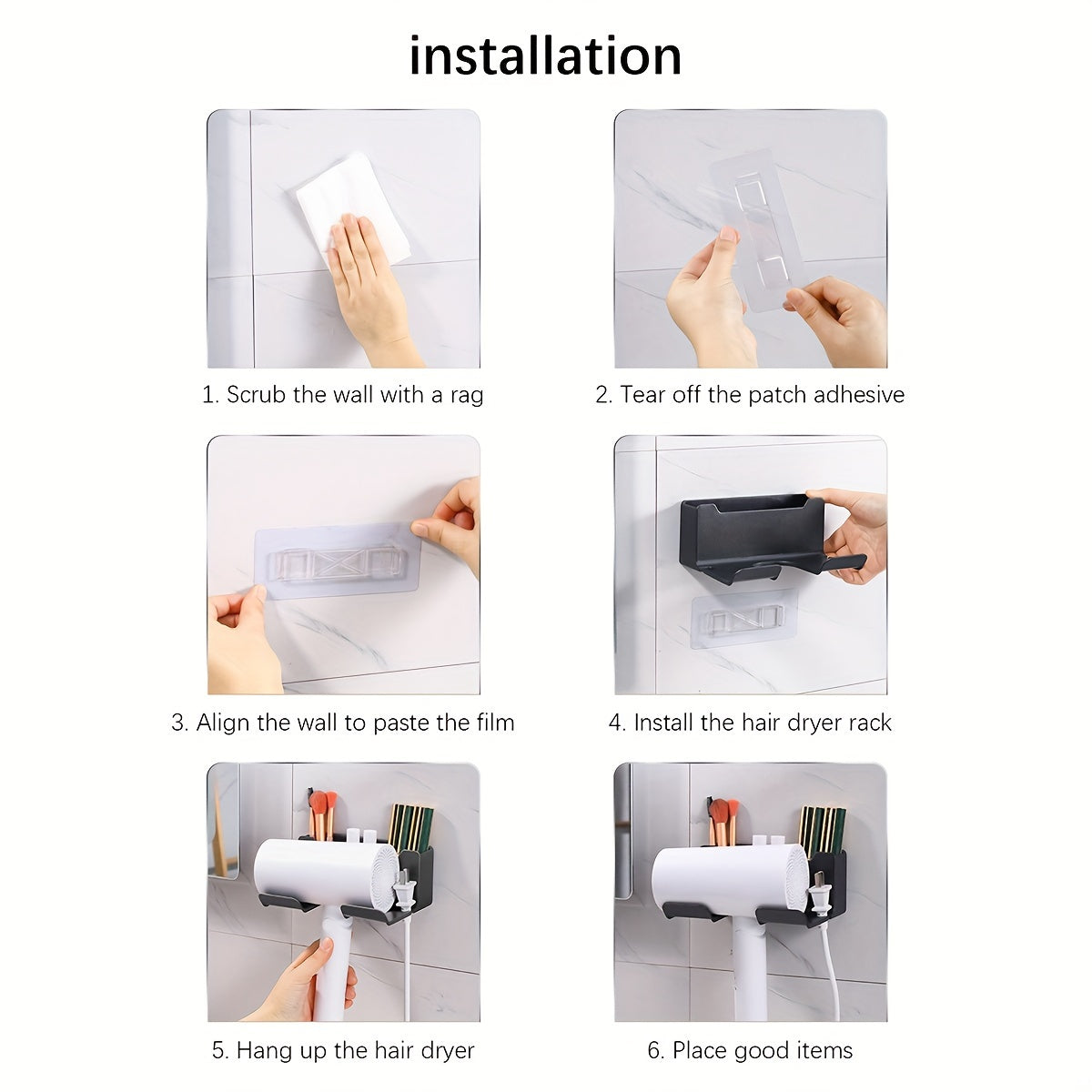 installation

1. Scrub the wall with a rag

2. Tear off the patch adhesive

3. Align the wall to paste the film

4. Install the hair dryer rack

5. Hang up the hair dryer

6. Place good items