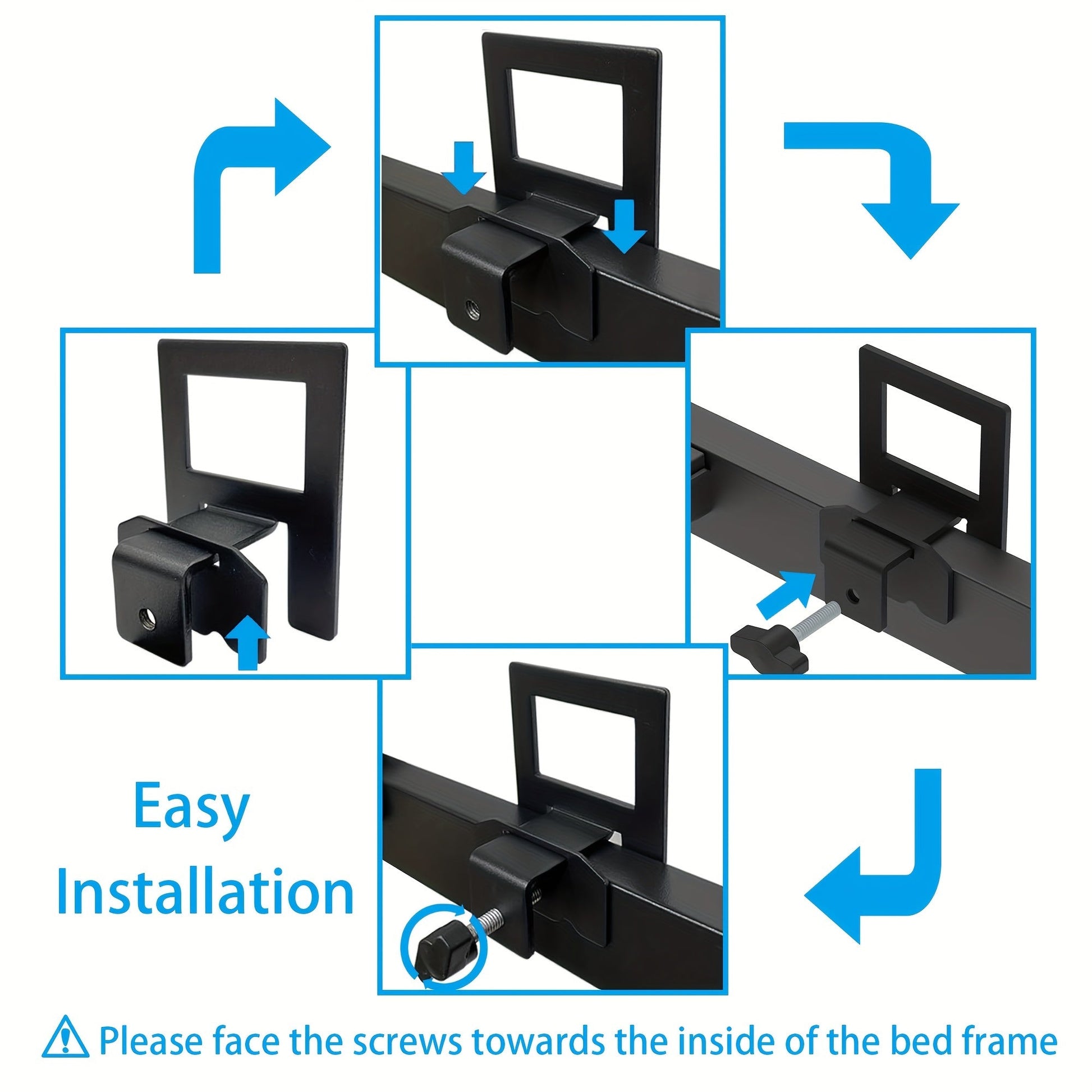 Easy Installation

Please face the screws towards the inside of the bed frame