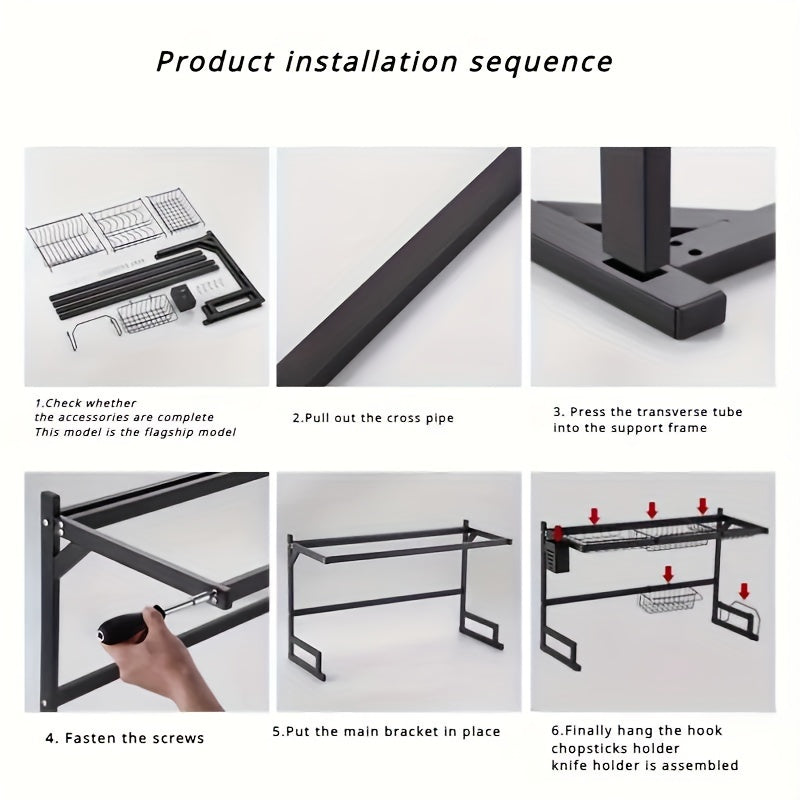 Product installation sequence

1.Check whether
the accessories are complete
This model is the flagship model

2.Pull out the cross pipe

3. Press the transverse tube into the support frame

4. Fasten the screws

5.Put the main bracket in place

6.Finally hang the hook
chopsticks holder
knife holder is assembled