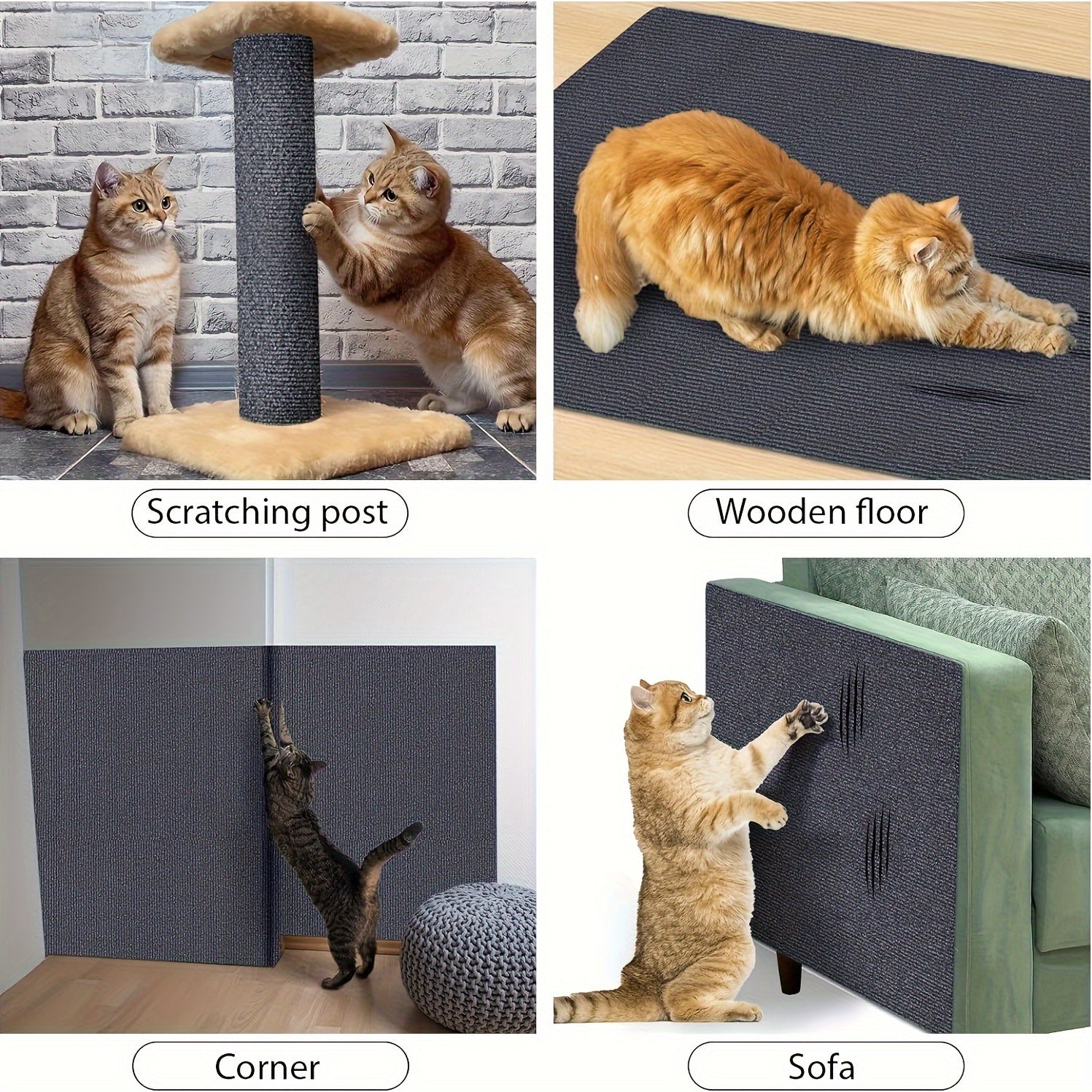 Scratching post

Wooden floor

Corner

Sofa