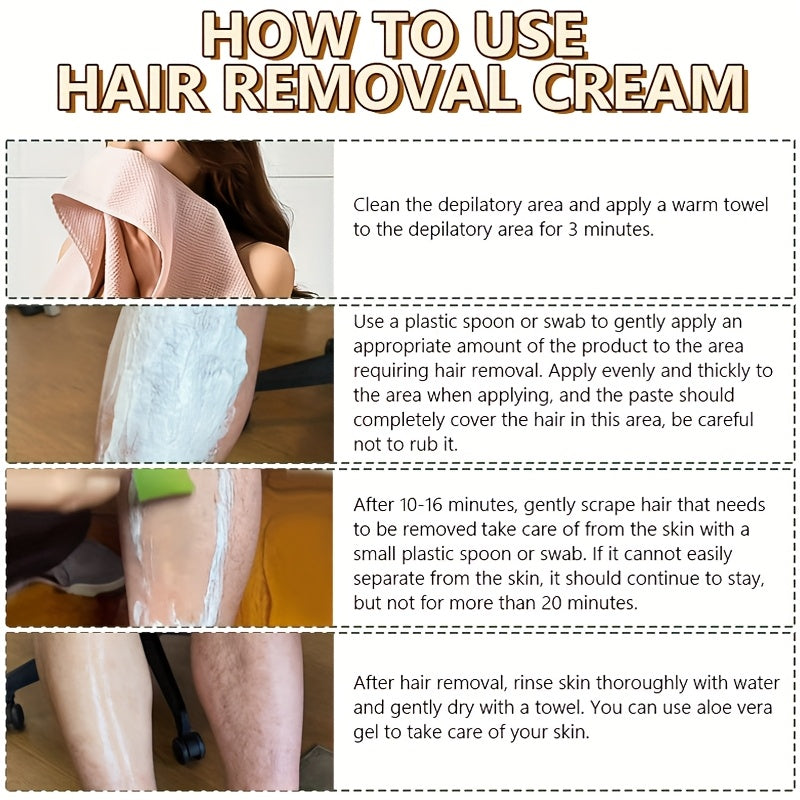 HOW TO USE
HAIR REMOVAL CREAM

Clean the depilatory area and apply a warm towel to the depilatory area for 3 minutes.

Use a plastic spoon or swab to gently apply an appropriate amount of the product to the area requiring hair removal. Apply evenly and thickly to the area when applying, and the paste should completely cover the hair in this area, be careful not to rub it.

After 10-16 minutes, gently scrape hair that needs to be removed take care of from the skin with a small plastic spoon or swab. If it cannot easily separate from the skin, it should continue to stay, but not for more than 20 minutes.

After hair removal, rinse skin thoroughly with water and gently dry with a towel. You can use aloe vera gel to take care of your skin.