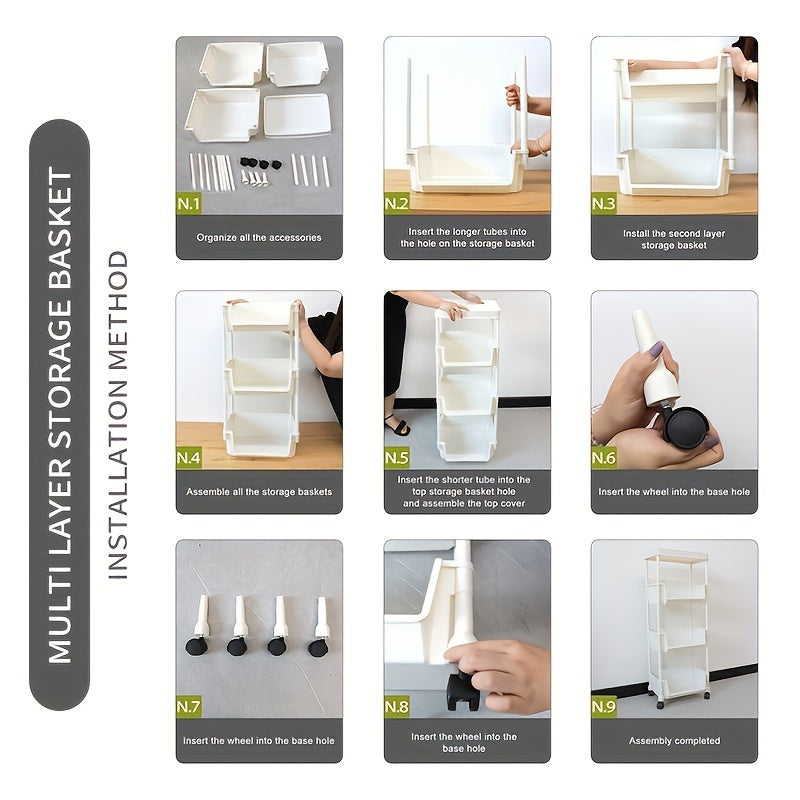 MULTI LAYER STORAGE BASKET

INSTALLATION METHOD

N.1
Organize all the accessories

N.2
Insert the longer tubes into the hole on the storage basket

N.3
Install the second layer storage basket

N.4
Assemble all the storage baskets

N.5
Insert the shorter tube into the top storage basket hole and assemble the top cover

N.6
Insert the wheel into the base hole

N.7
Insert the wheel into the base hole

N.8
Insert the wheel into the base hole

N.9
Assembly completed