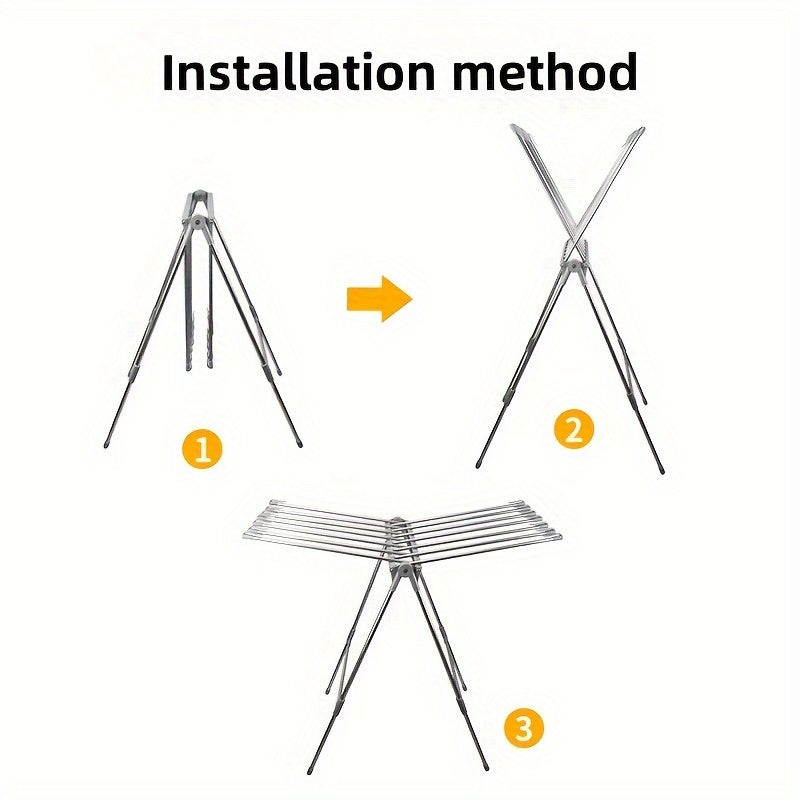 Installation method

1

2

3