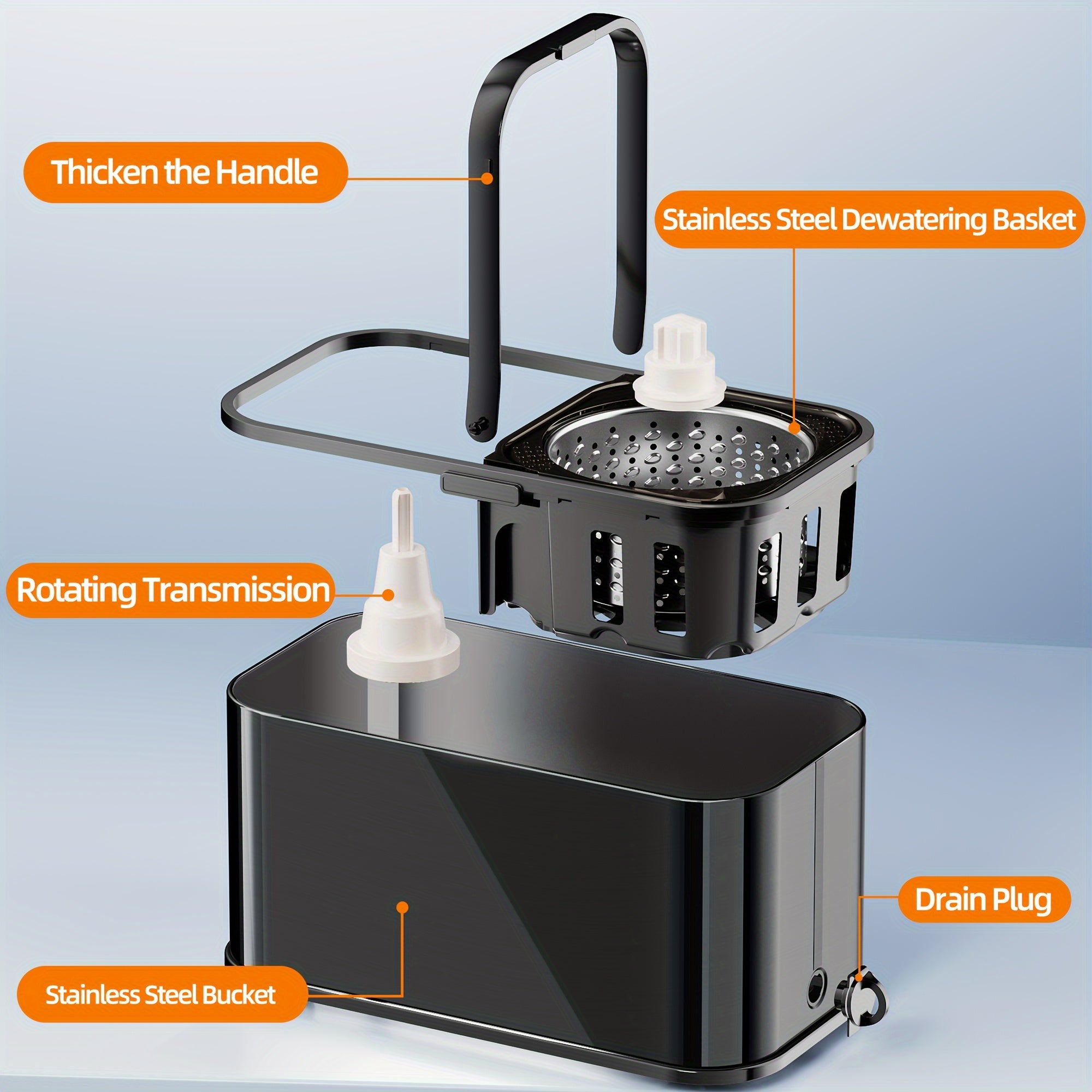 Thicken the Handle

Stainless Steel Dewatering Basket

Rotating Transmission

Drain Plug

Stainless Steel Bucket