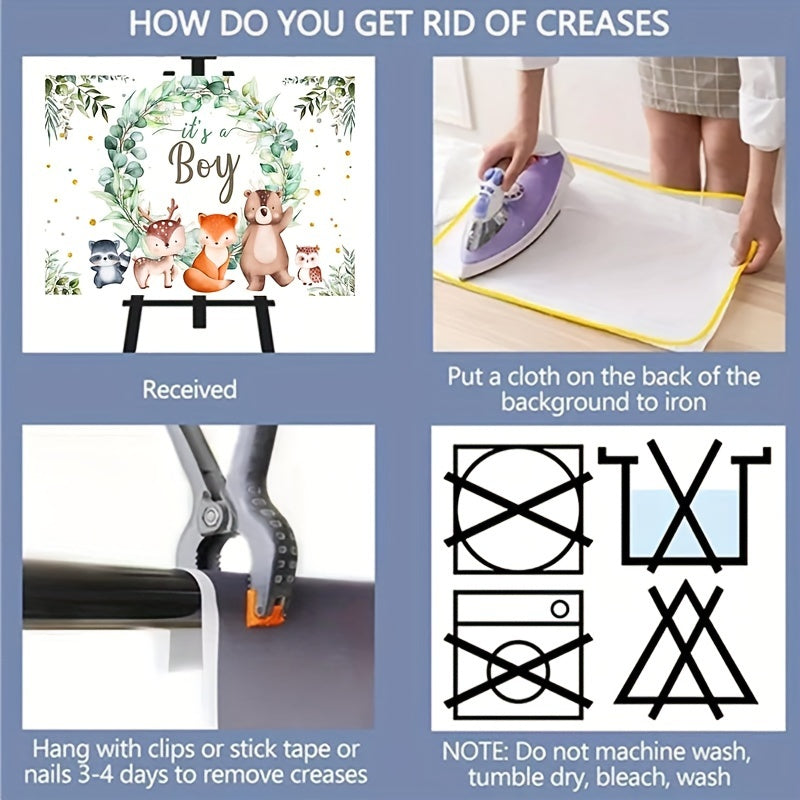 HOW DO YOU GET RID OF CREASES

it's a Boy

Received

Put a cloth on the back of the background to iron

Hang with clips or stick tape or nails 3-4 days to remove creases

NOTE: Do not machine wash, tumble dry, bleach, wash