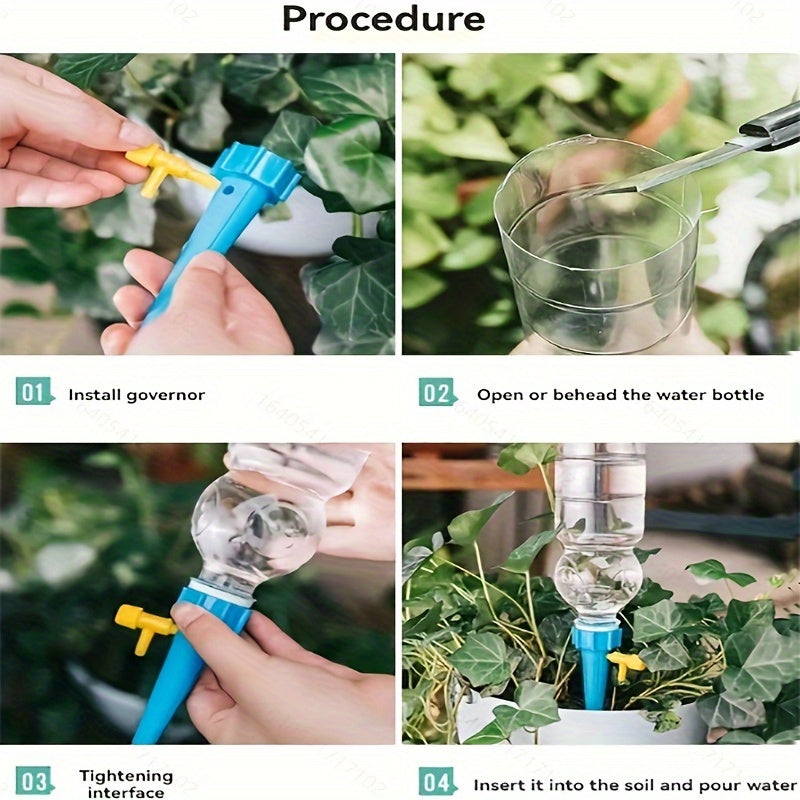 Procedure

01 Install governor

02 Open or behead the water bottle

03 Tightening interface

04 Insert it into the soil and pour water