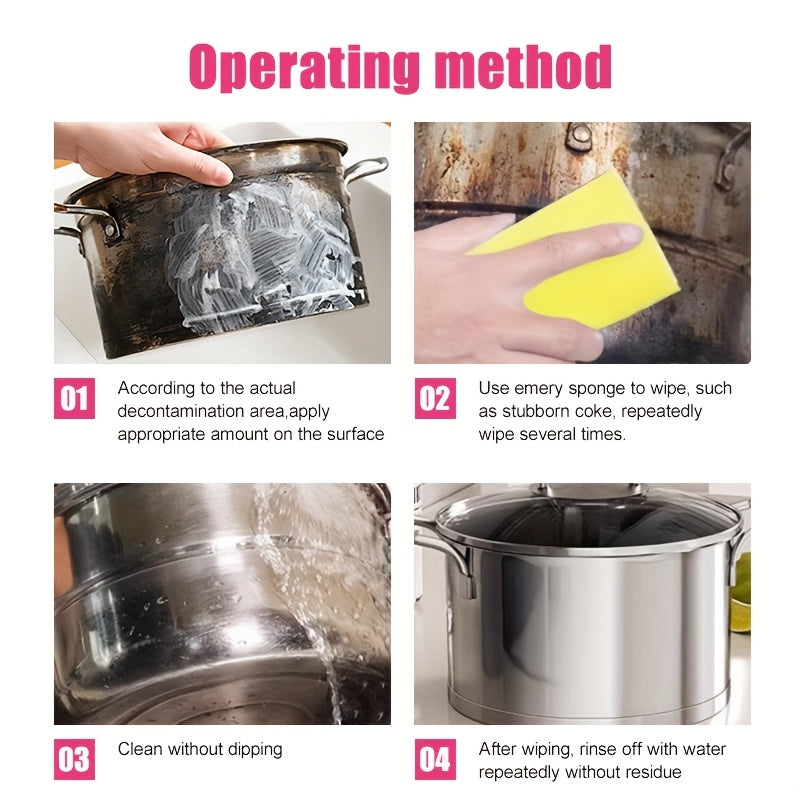 Operating method

01 According to the actual decontamination area,apply appropriate amount on the surface

02 Use emery sponge to wipe, such as stubborn coke, repeatedly wipe several times.

03 Clean without dipping

04 After wiping, rinse off with water repeatedly without residue