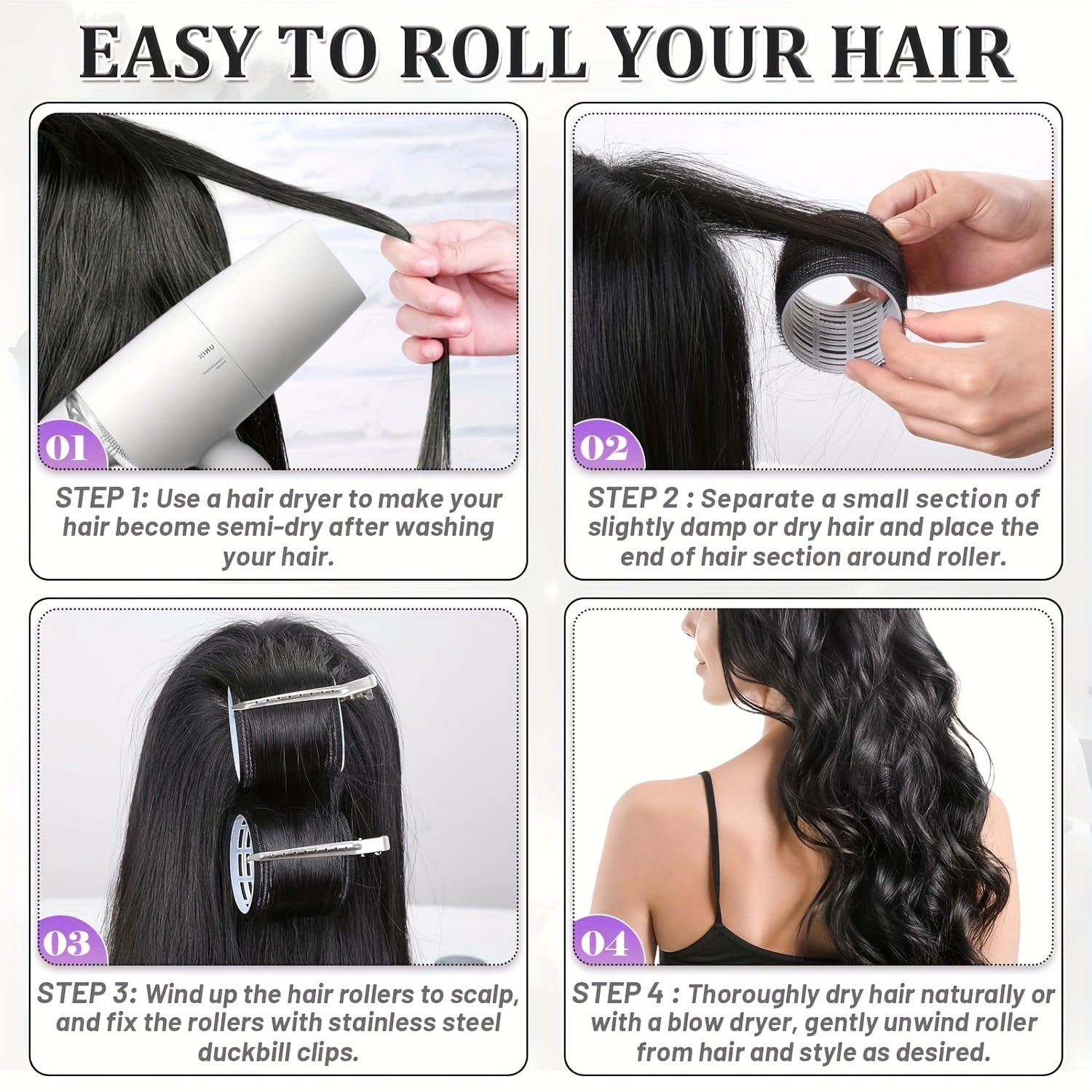 EASY TO ROLL YOUR HAIR

01

STEP 1: Use a hair dryer to make your hair become semi-dry after washing your hair.

02

STEP 2 : Separate a small section of slightly damp or dry hair and place the end of hair section around roller.

03

STEP 3: Wind up the hair rollers to scalp, and fix the rollers with stainless steel duckbill clips.

04

STEP 4 : Thoroughly dry hair naturally or with a blow dryer, gently unwind roller from hair and style as desired.