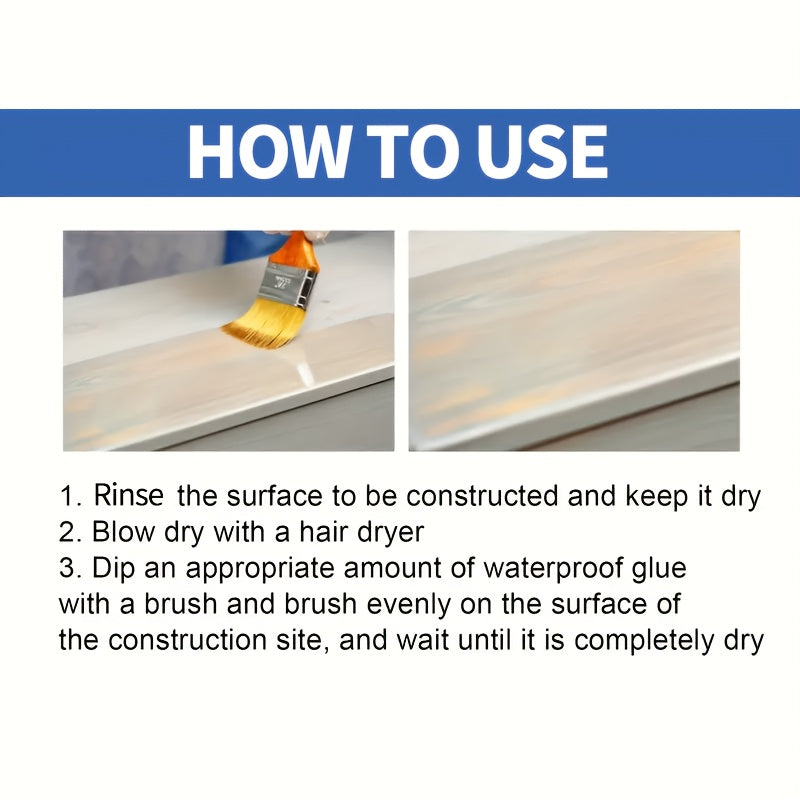 HOW TO USE

1. Rinse the surface to be constructed and keep it dry
2. Blow dry with a hair dryer
3. Dip an appropriate amount of waterproof glue with a brush and brush evenly on the surface of the construction site, and wait until it is completely dry