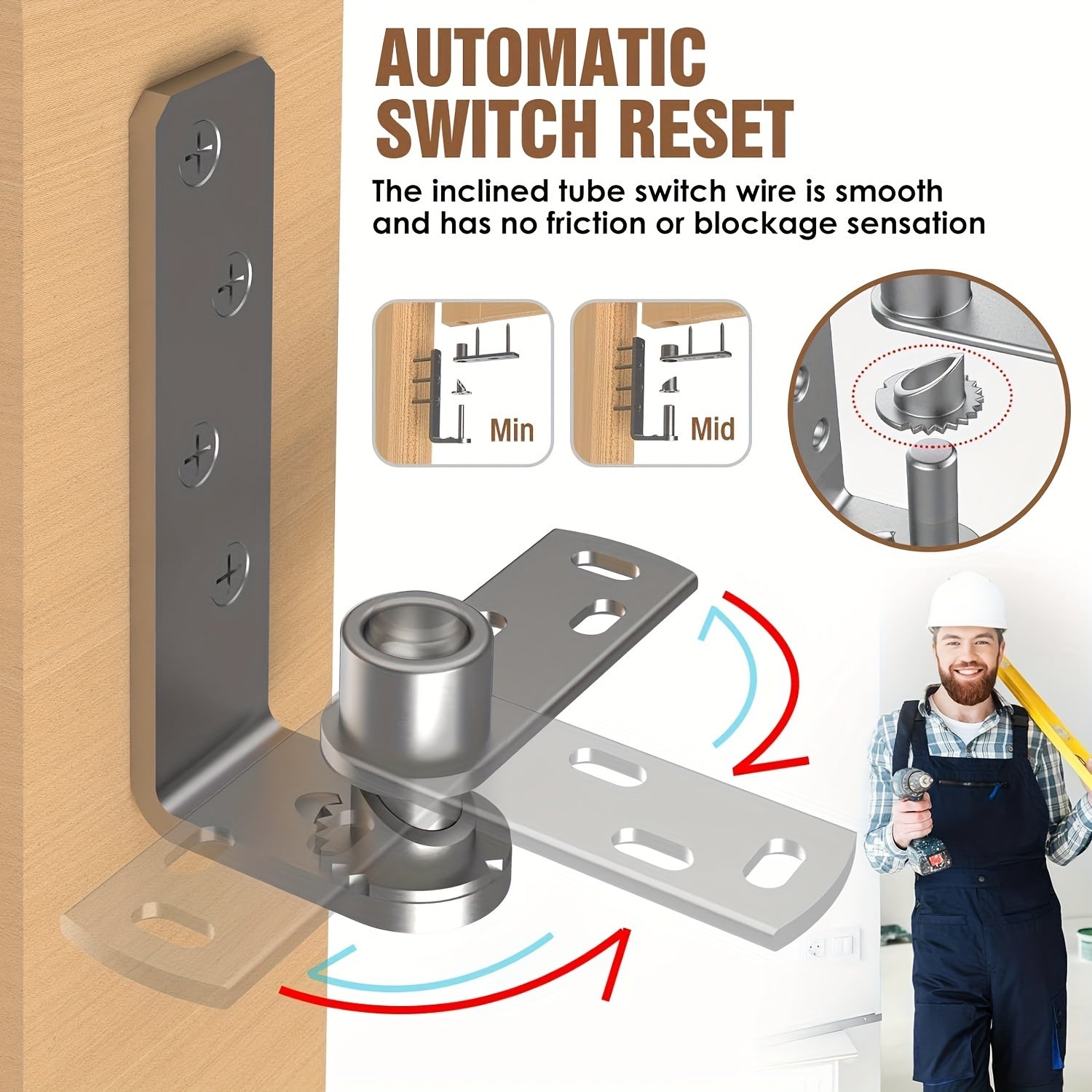 AUTOMATIC SWITCH RESET

The inclined tube switch wire is smooth and has no friction or blockage sensation

Min

Mid