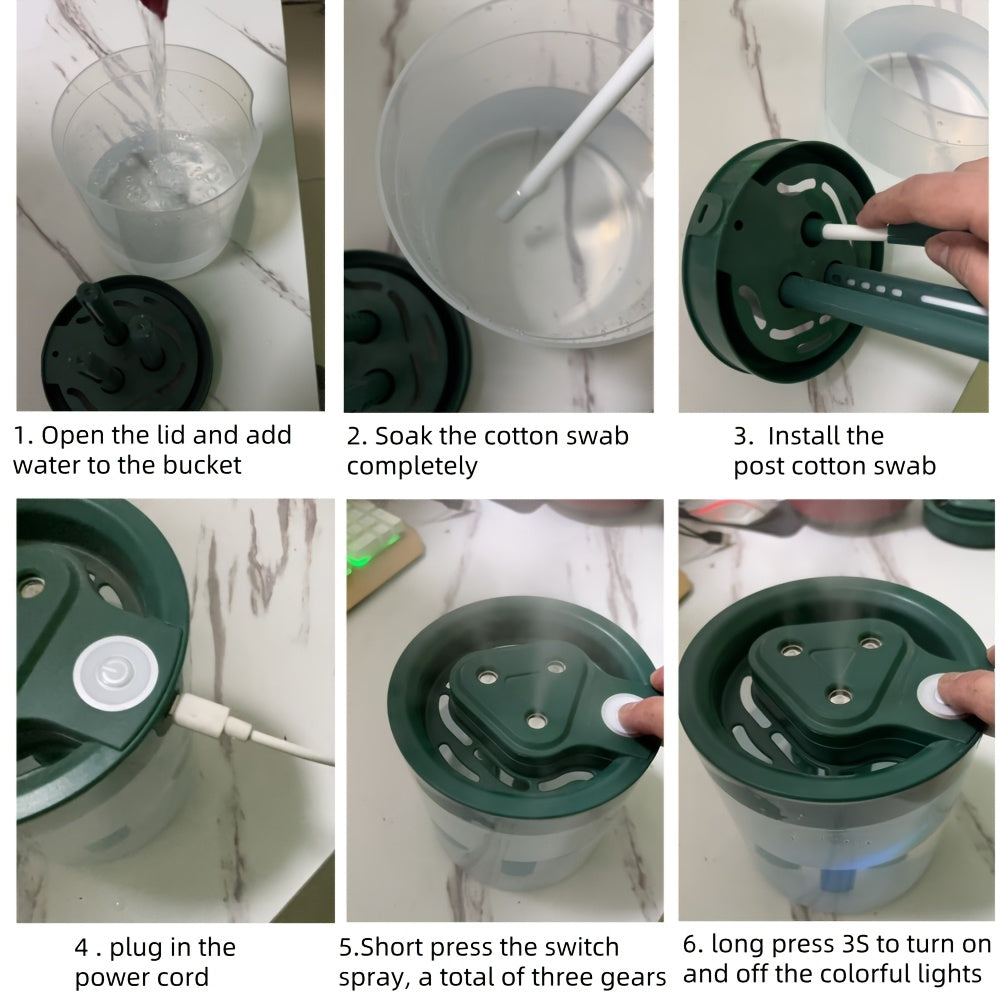 1. Open the lid and add water to the bucket

2. Soak the cotton swab completely

3.  Install the post cotton swab

4 . plug in the power cord

5.Short press the switch spray, a total of three gears

6. long press 3S to turn on and off the colorful lights