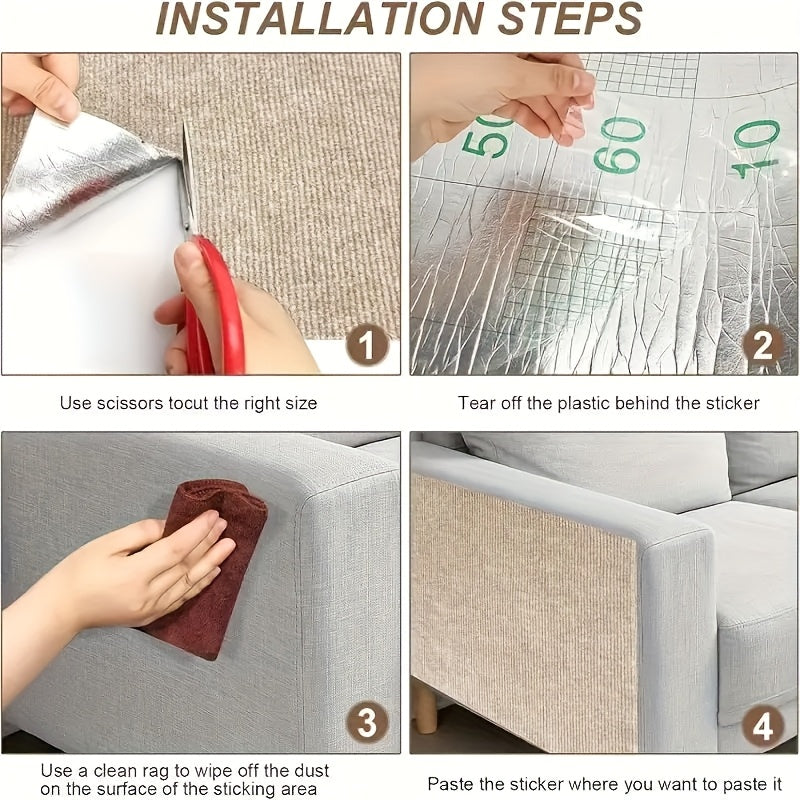 INSTALLATION STEPS

1

Use scissors tocut the right size

50 60 10

2

Tear off the plastic behind the sticker

3

Use a clean rag to wipe off the dust on the surface of the sticking area

4

Paste the sticker where you want to paste it