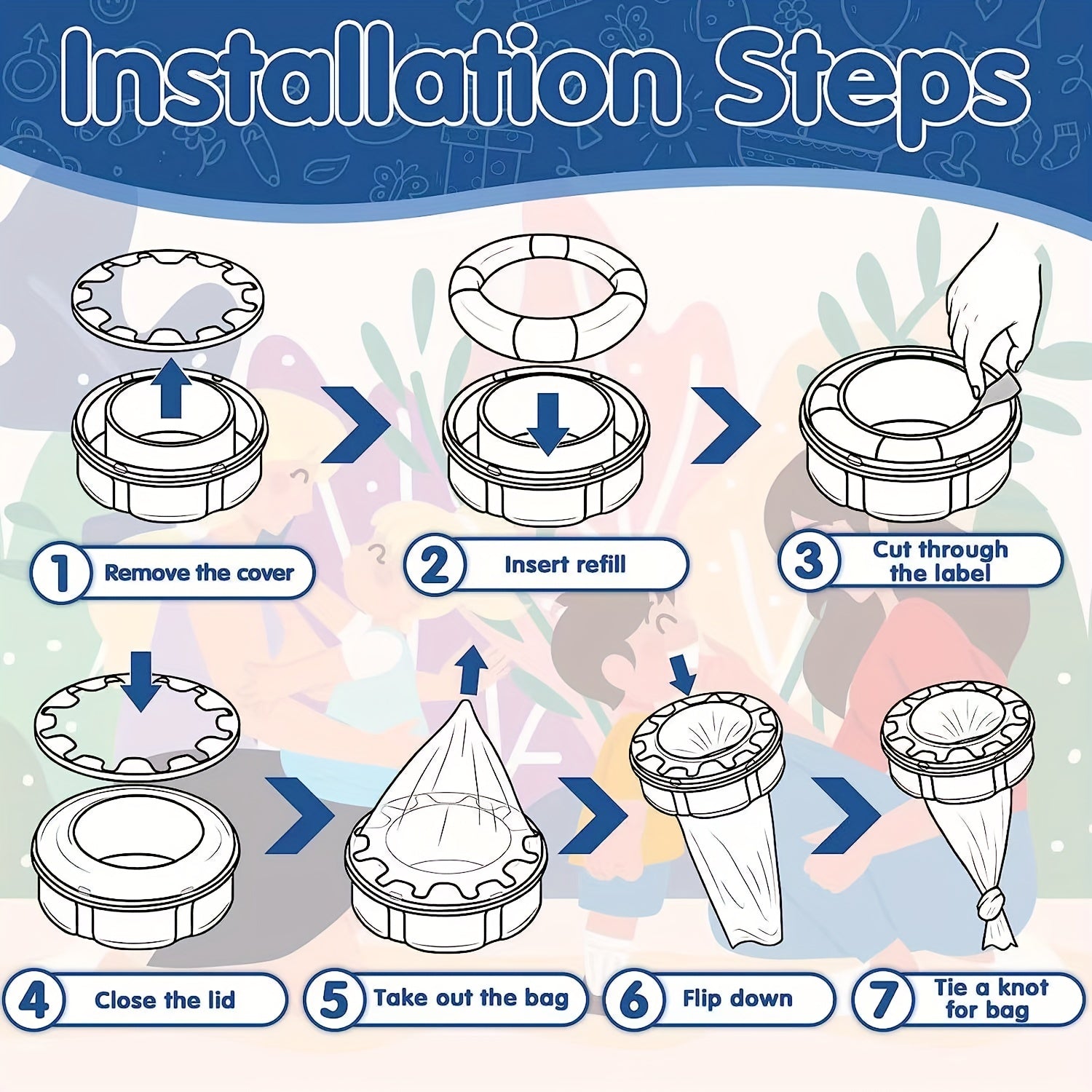 Installation Steps

1 Remove the cover

2 Insert refill

3 Cut through the label

4 Close the lid

5 Take out the bag

6 Flip down

7 Tie a knot for bag