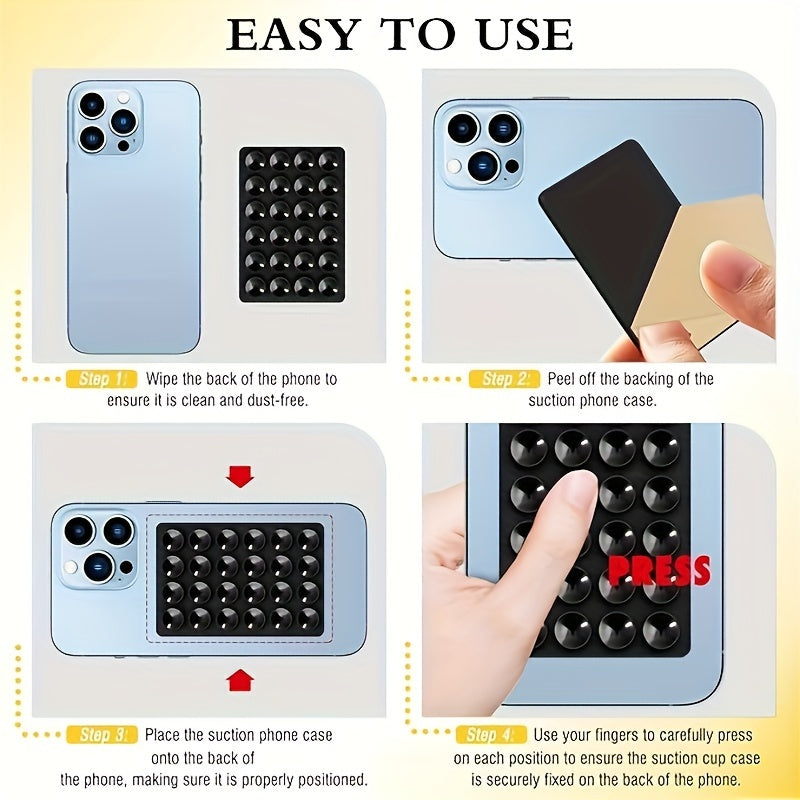 EASY TO USE

Step 1: Wipe the back of the phone to ensure it is clean and dust-free.

Step 2: Peel off the backing of the suction phone case.

Step 3: Place the suction phone case onto the back of the phone, making sure it is properly positioned.

PRESS

Step 4: Use your fingers to carefully press on each position to ensure the suction cup case is securely fixed on the back of the phone.