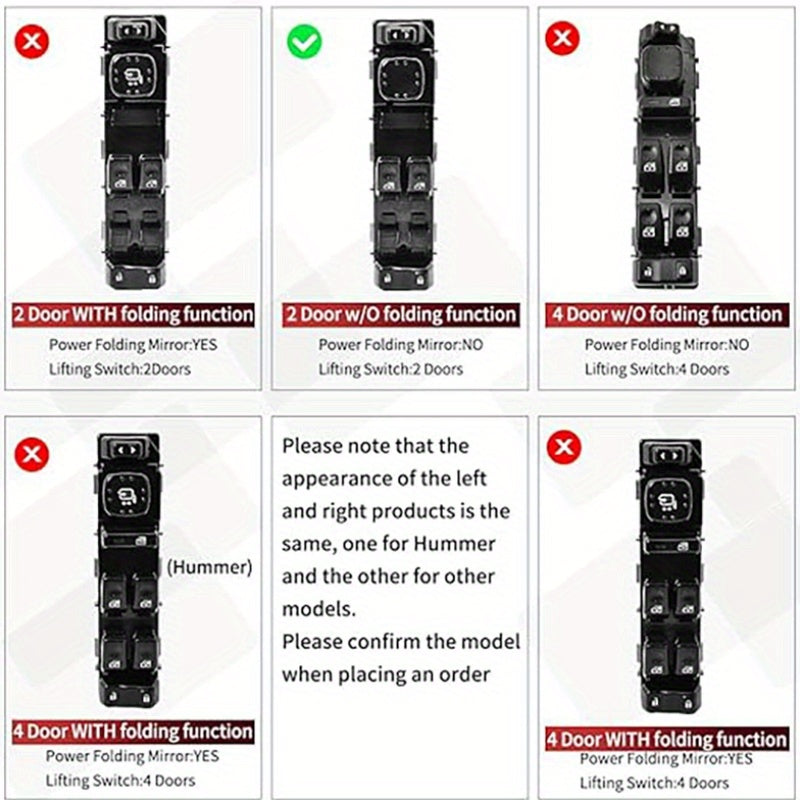 2 Door WITH folding function
Power Folding Mirror:YES
Lifting Switch:2Doors

2 Door w/O folding function
Power Folding Mirror:NO
Lifting Switch:2 Doors

4 Door w/O folding function
Power Folding Mirror:NO
Lifting Switch:4 Doors

(Hummer)

4 Door WITH folding function
Power Folding Mirror:YES
Lifting Switch:4 Doors

Please note that the appearance of the left and right products is the same, one for Hummer and the other for other models.
Please confirm the model when placing an order

4 Door WITH folding function
Power Folding Mirror:YES
Lifting Switch:4 Doors