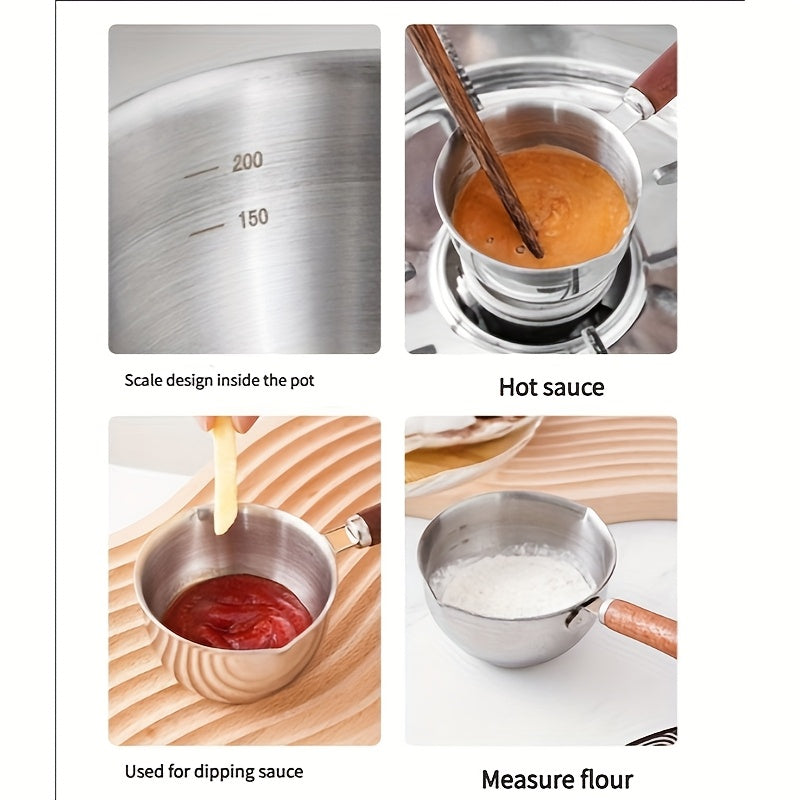 200
150

Scale design inside the pot

Hot sauce

Used for dipping sauce

Measure flour