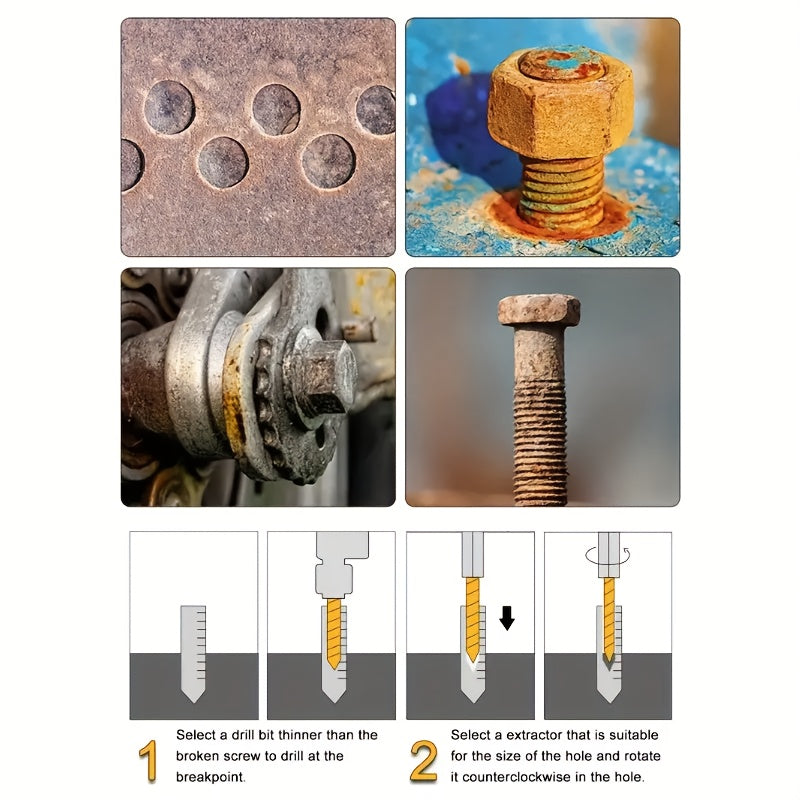 1 Select a drill bit thinner than the broken screw to drill at the breakpoint.

2 Select a extractor that is suitable for the size of the hole and rotate it counterclockwise in the hole.