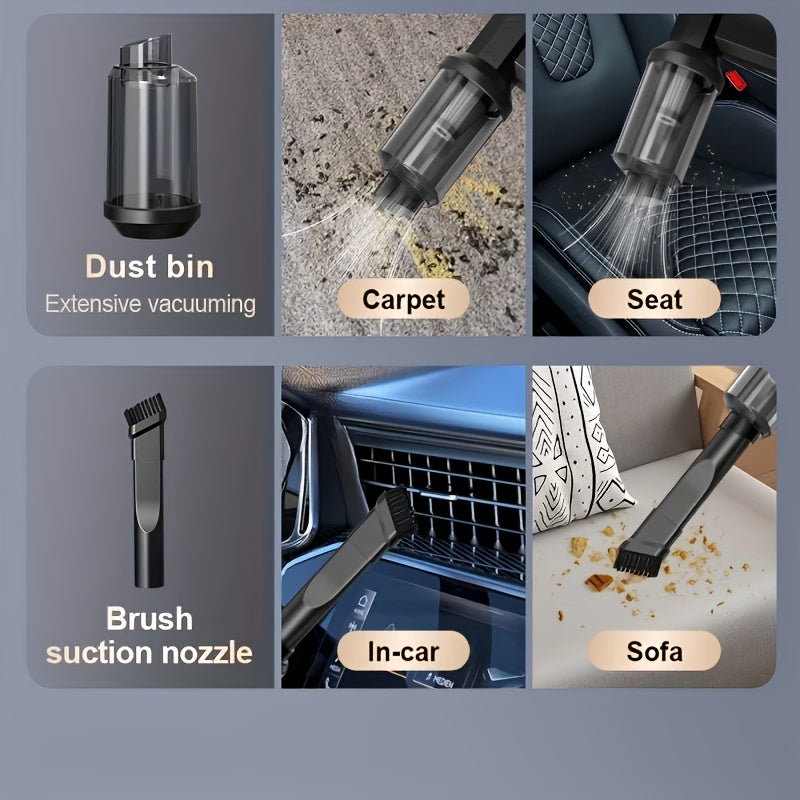 Dust bin
Extensive vacuuming

Carpet

Seat

Brush suction nozzle

In-car

Sofa