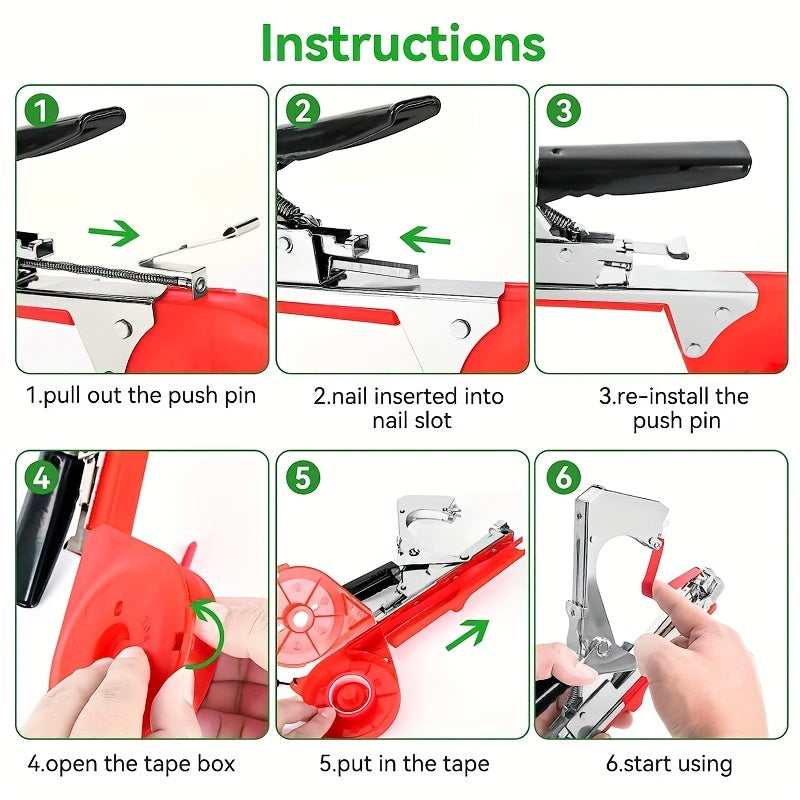 Instructions

1

1.pull out the push pin

2

2.nail inserted into nail slot

3

3.re-install the push pin

4

4.open the tape box

5

5.put in the tape

6

6.start using