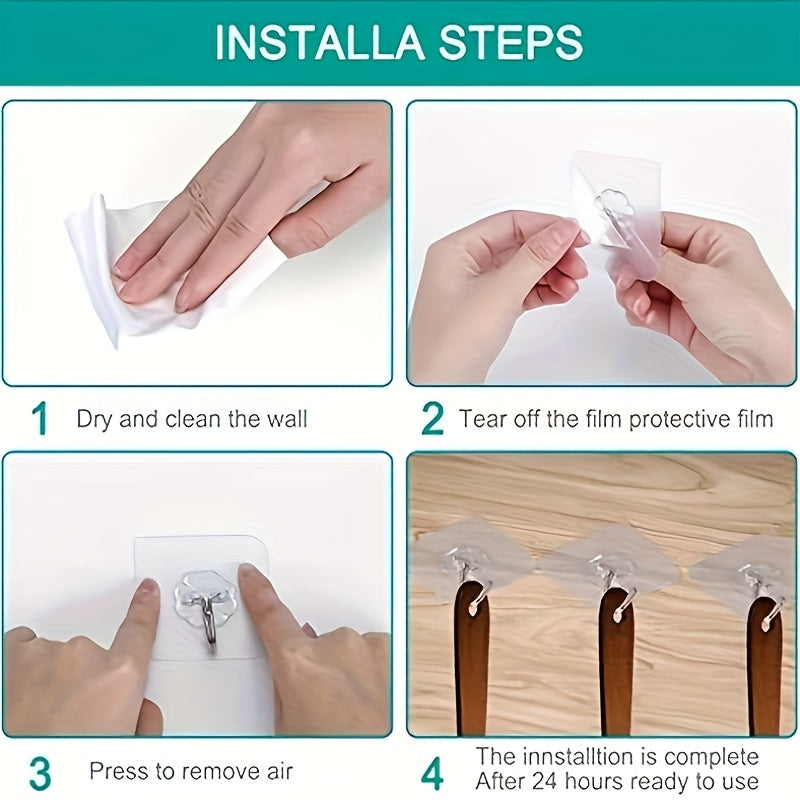 INSTALLA STEPS

1 Dry and clean the wall

2 Tear off the film protective film

3 Press to remove air

4 The innstalltion is complete After 24 hours ready to use