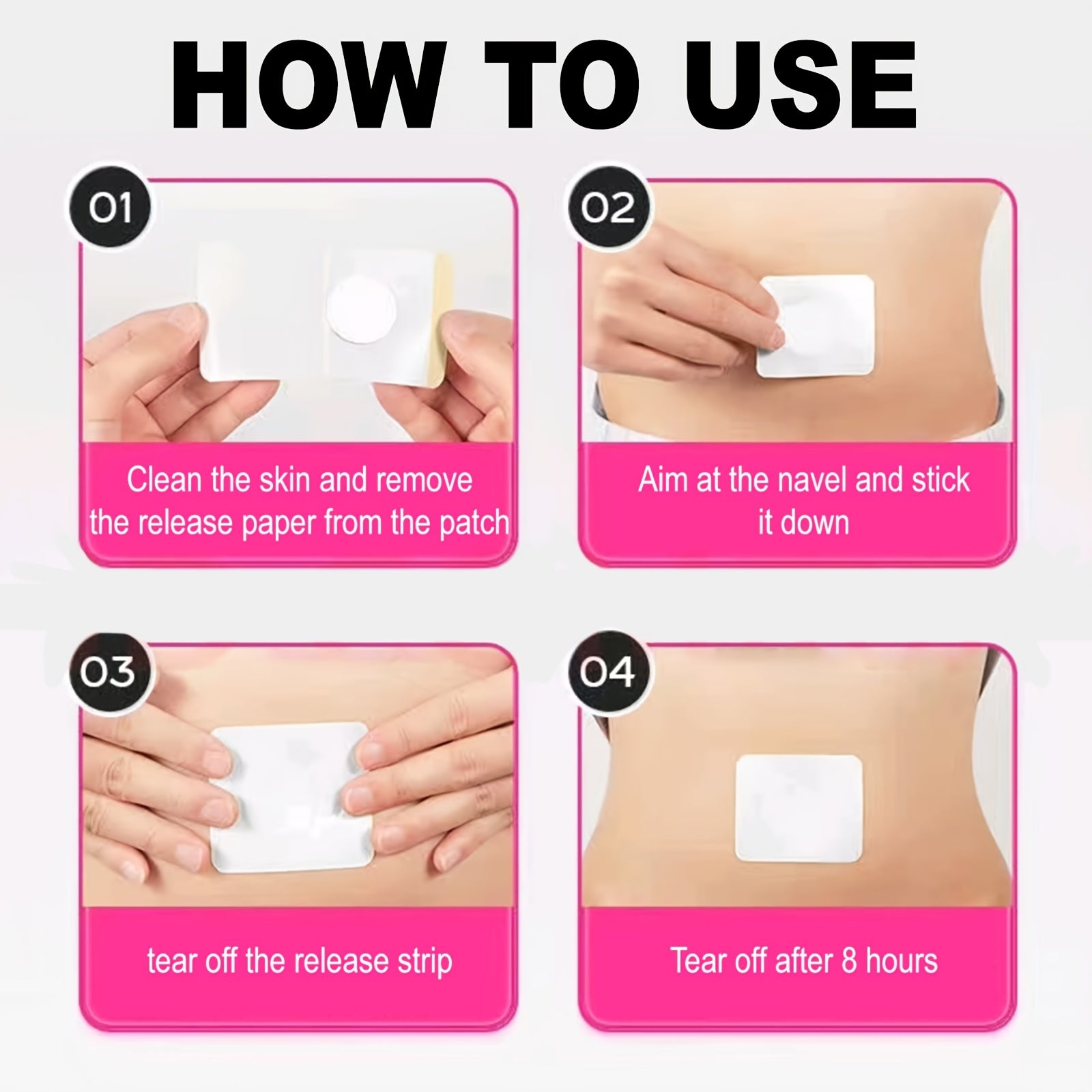 HOW TO USE

01

Clean the skin and remove the release paper from the patch

02

Aim at the navel and stick it down

03

tear off the release strip

04

Tear off after 8 hours