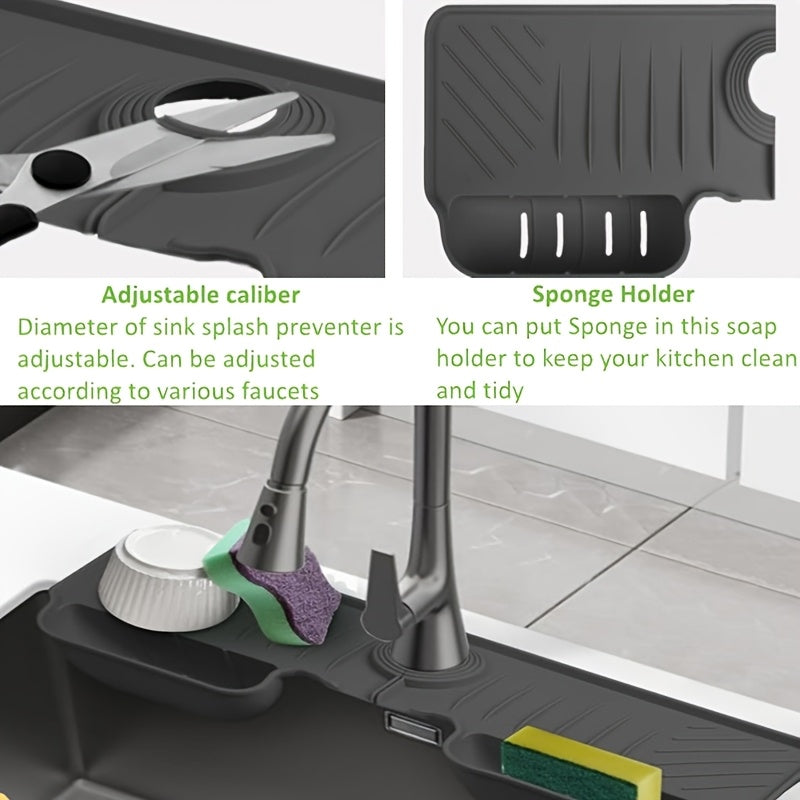 Adjustable caliber
Diameter of sink splash preventer is adjustable. Can be adjusted according to various faucets

Sponge Holder
You can put Sponge in this soap holder to keep your kitchen clean and tidy