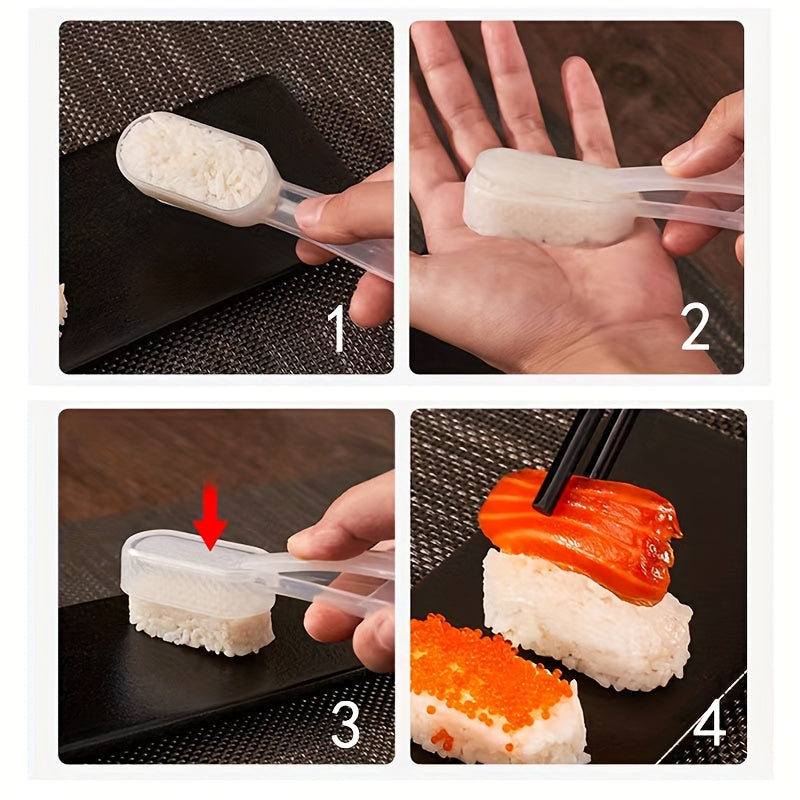 1

2

3

4