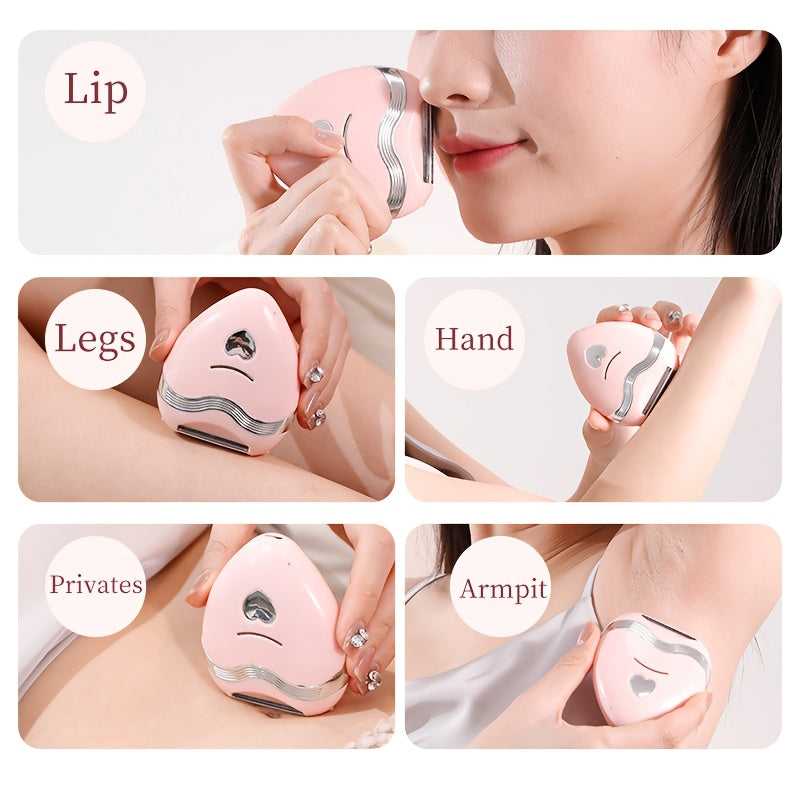 Lip

Legs

Hand

Privates

Armpit