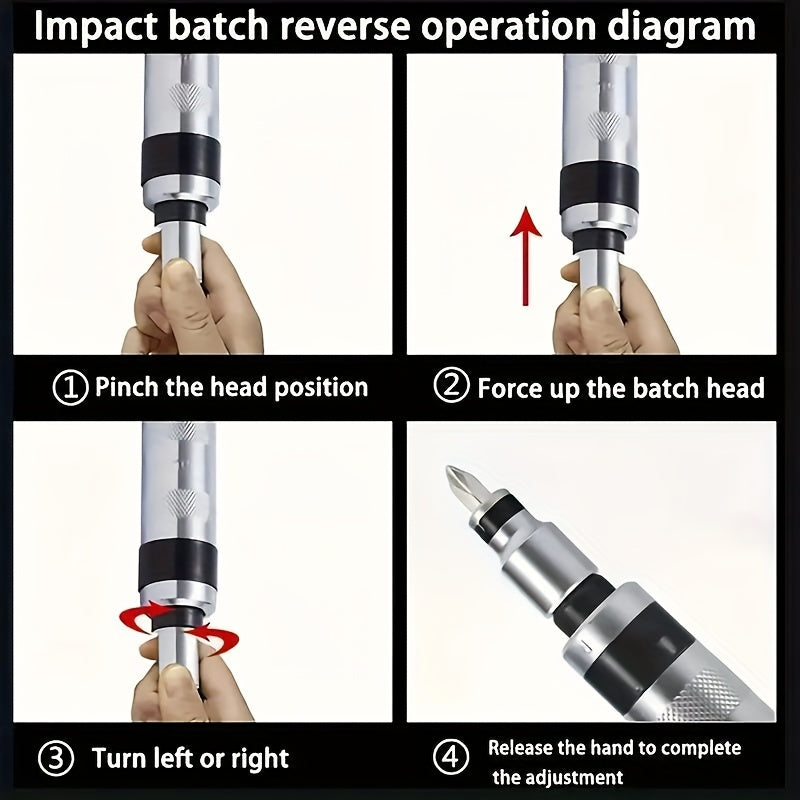 Impact batch reverse operation diagram

① Pinch the head position

② Force up the batch head

③ Turn left or right

④ Release the hand to complete the adjustment