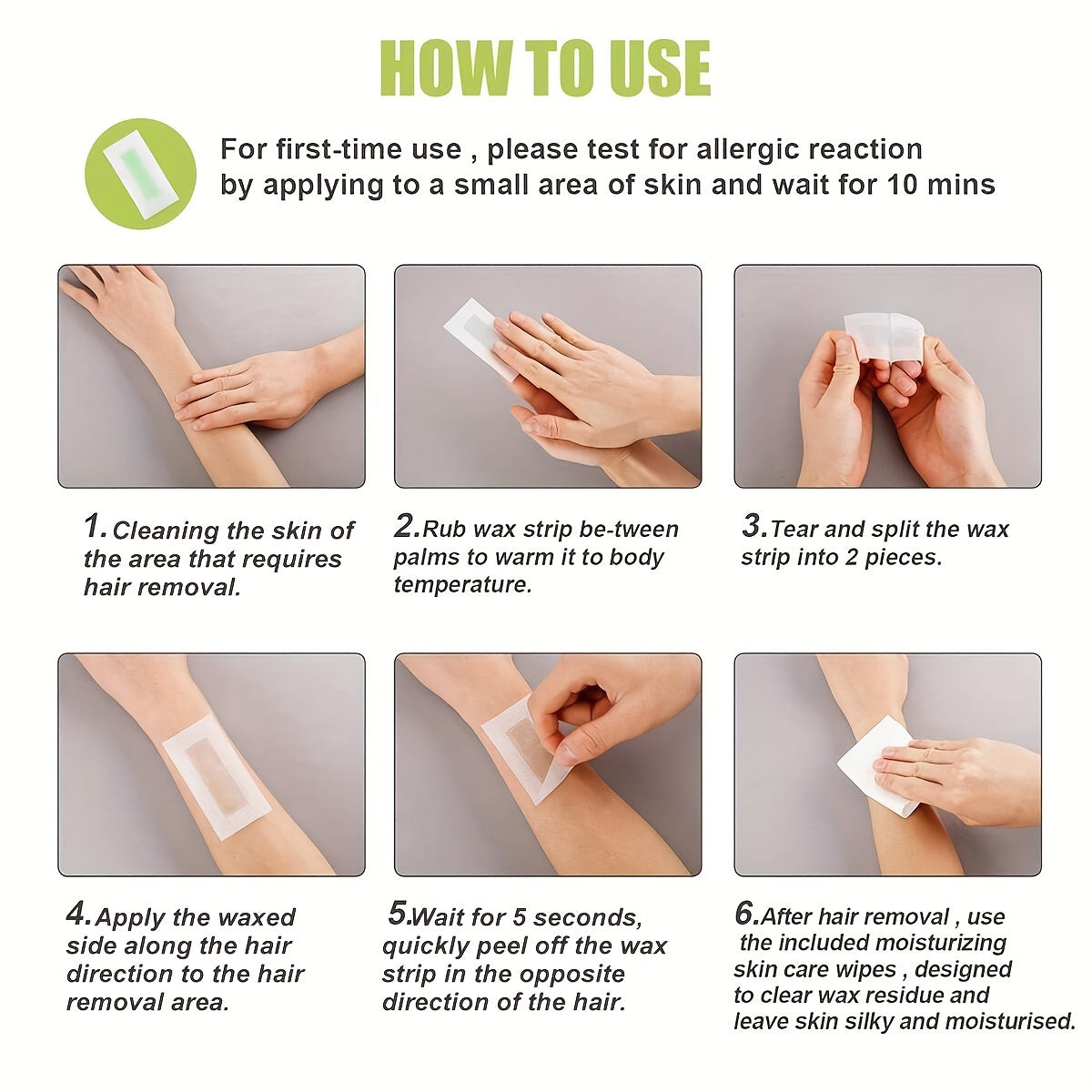 HOW TO USE

For first-time use , please test for allergic reaction by applying to a small area of skin and wait for 10 mins

1. Cleaning the skin of the area that requires hair removal.

2. Rub wax strip be-tween palms to warm it to body temperature.

3. Tear and split the wax strip into 2 pieces.

4. Apply the waxed side along the hair direction to the hair removal area.

5. Wait for 5 seconds, quickly peel off the wax strip in the opposite direction of the hair.

6. After hair removal , use the included moisturizing skin care wipes , designed to clear wax residue and leave skin silky and moisturised.