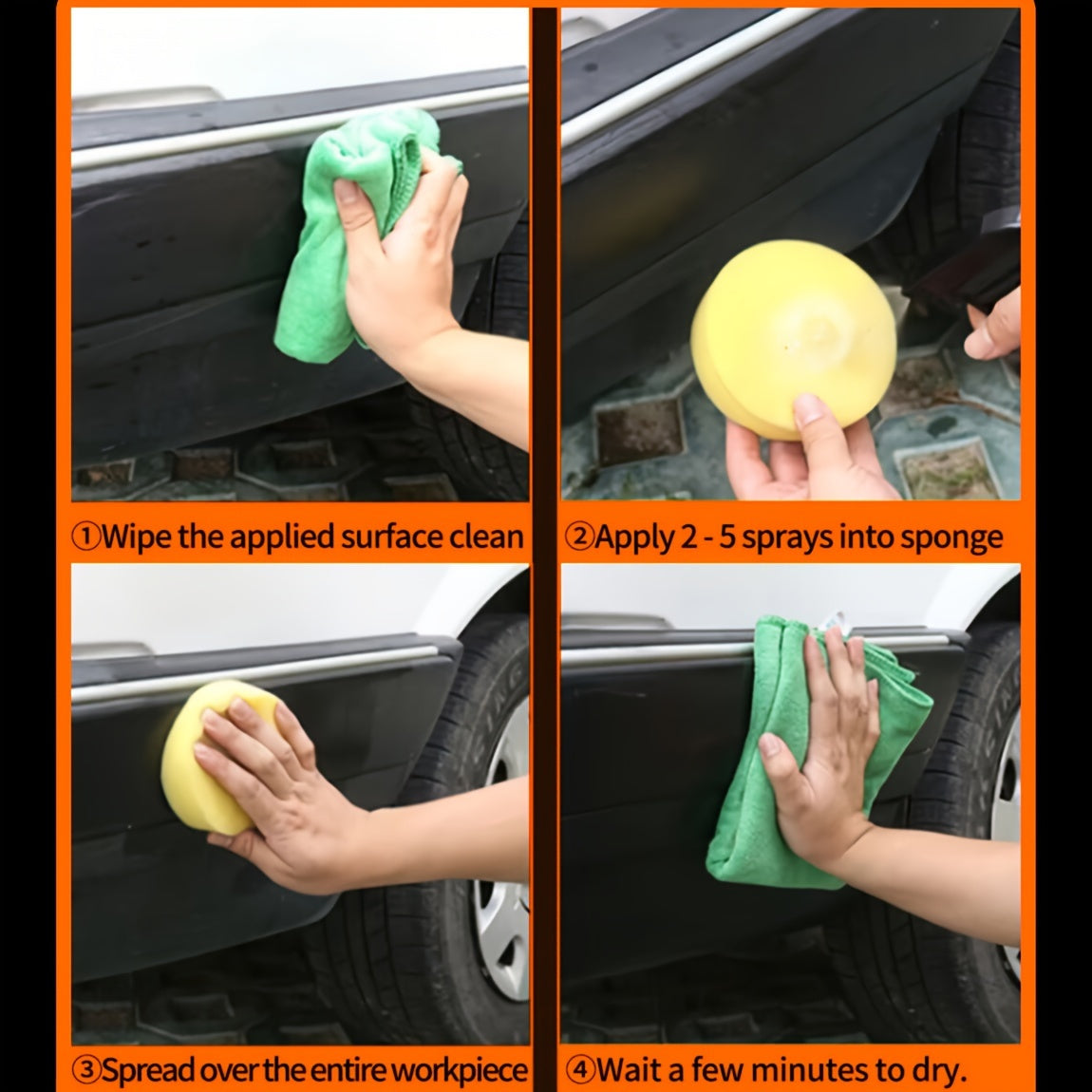 ①Wipe the applied surface clean

②Apply 2 - 5 sprays into sponge

③Spread over the entire workpiece

④Wait a few minutes to dry.