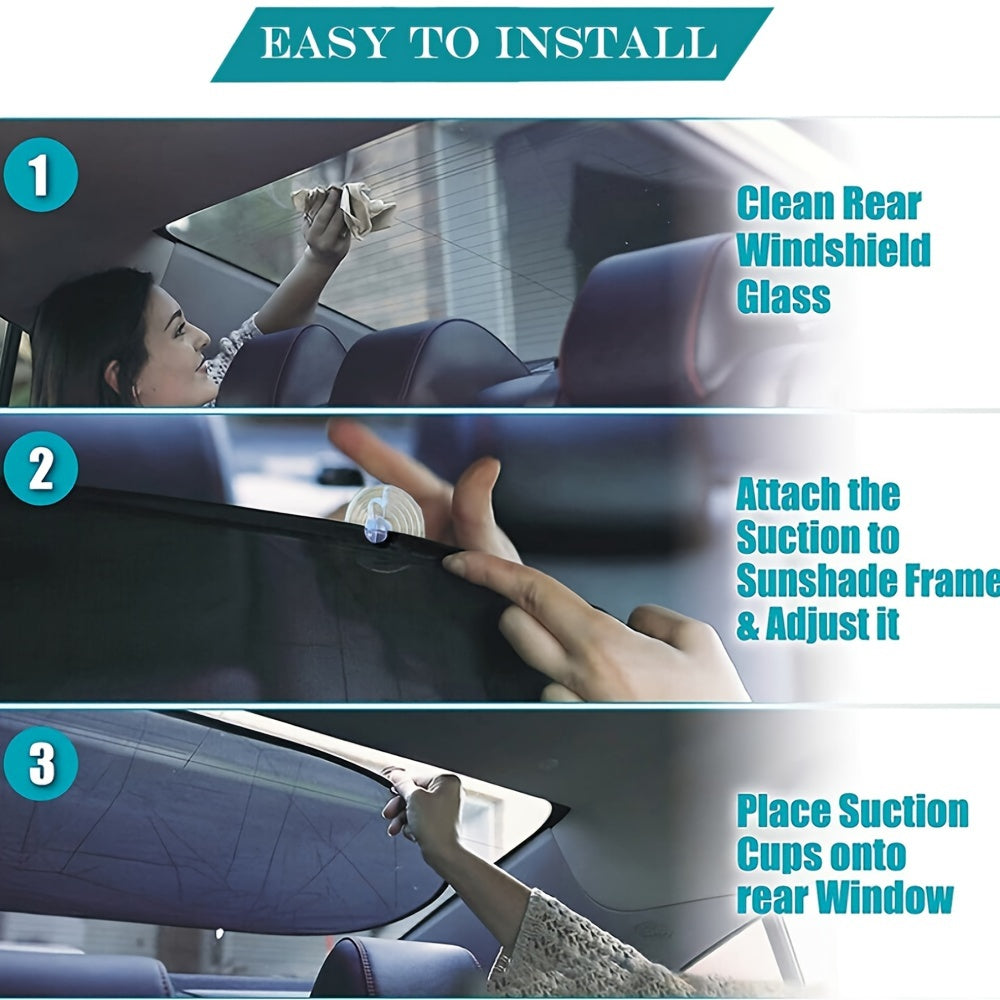 EASY TO INSTALL

1

Clean Rear Windshield Glass

2

Attach the Suction to Sunshade Frame & Adjust it

3

Place Suction Cups onto rear Window