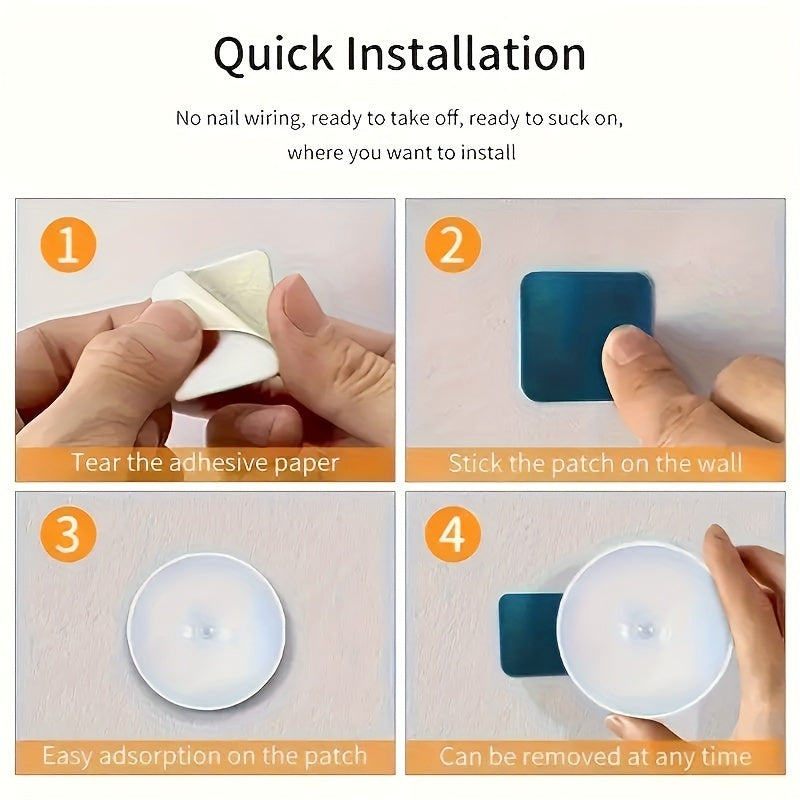 Quick Installation

No nail wiring, ready to take off, ready to suck on, where you want to install

1

Tear the adhesive paper

2

Stick the patch on the wall

3

Easy adsorption on the patch

4

Can be removed at any time