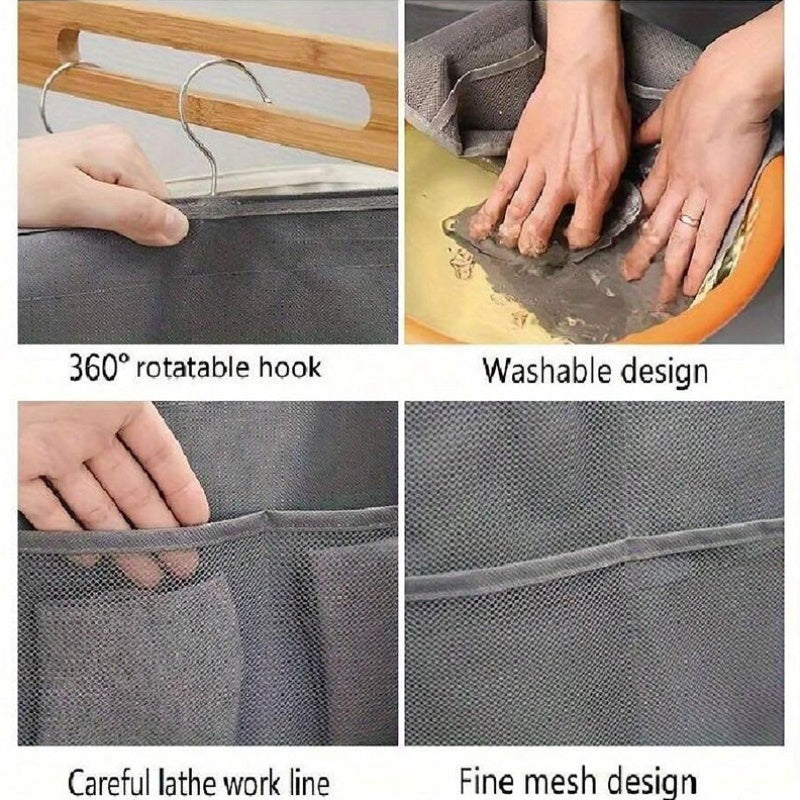 360° rotatable hook

Washable design

Careful lathe work line

Fine mesh design