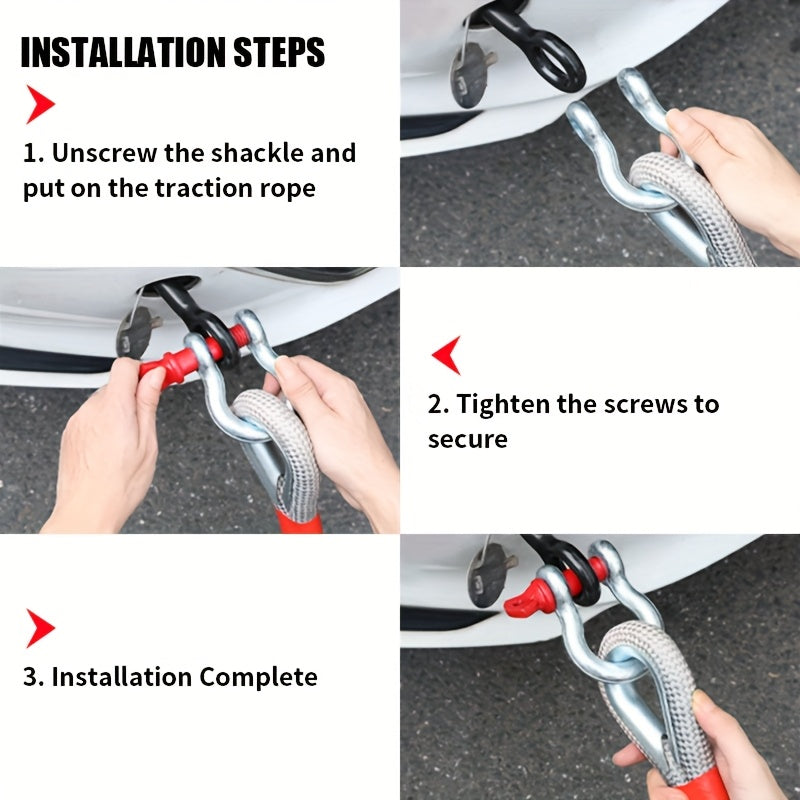 INSTALLATION STEPS

1. Unscrew the shackle and put on the traction rope

2. Tighten the screws to secure

3. Installation Complete