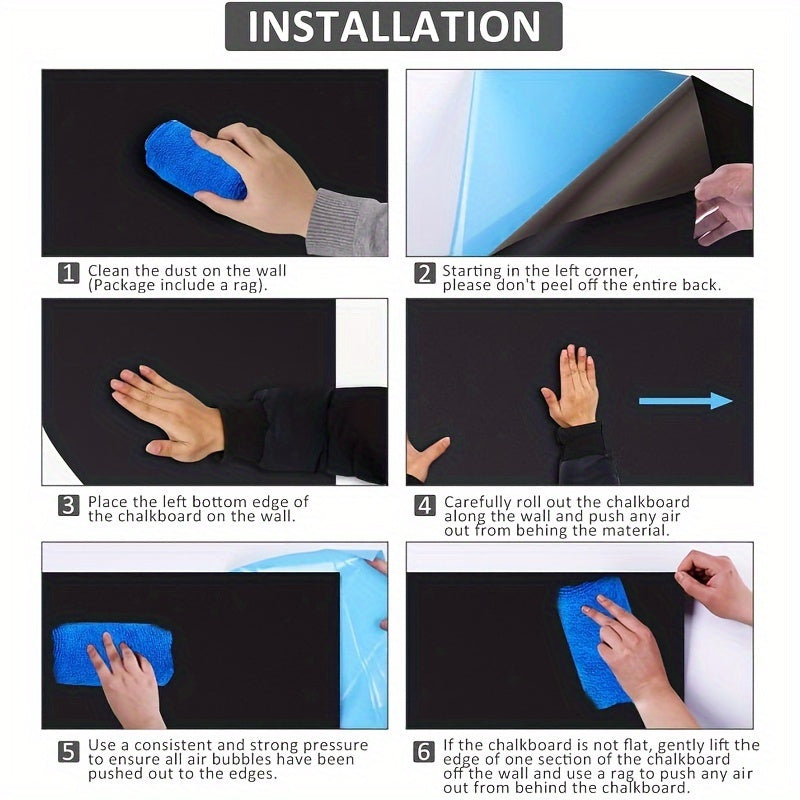 INSTALLATION

1 Clean the dust on the wall (Package include a rag).

2 Starting in the left corner, please don't peel off the entire back.

3 Place the left bottom edge of the chalkboard on the wall.

4 Carefully roll out the chalkboard along the wall and push any air out from behing the material.

5 Use a consistent and strong pressure to ensure all air bubbles have been pushed out to the edges.

6 If the chalkboard is not flat, gently lift the edge of one section of the chalkboard off the wall and use a rag to push any air out from behind the chalkboard.