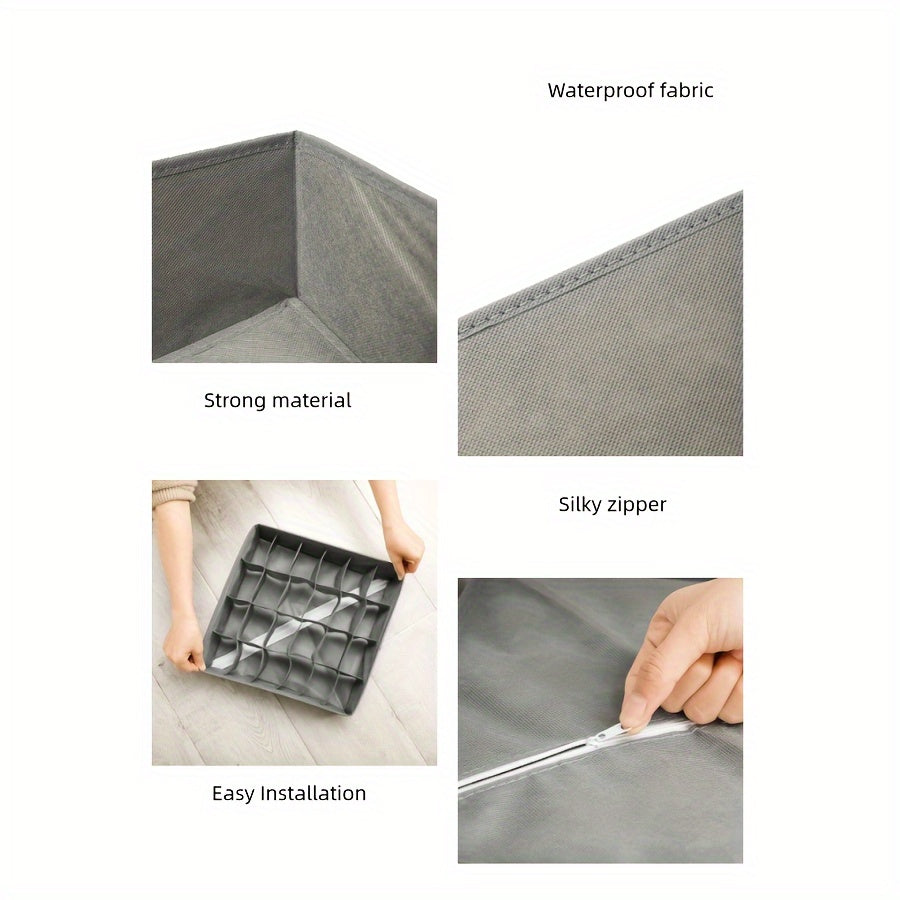 Waterproof fabric

Strong material

Silky zipper

Easy Installation